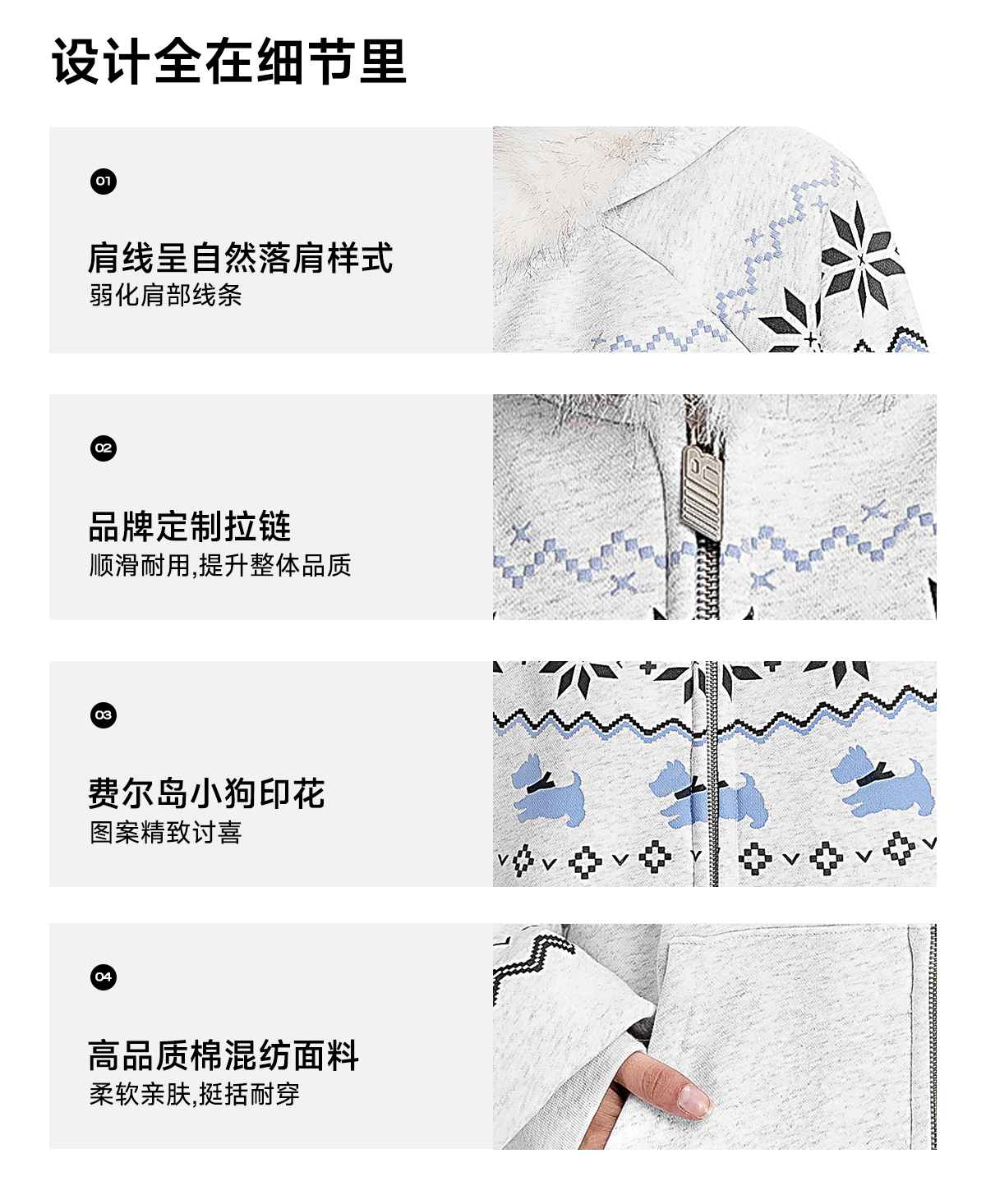 设计全在细节里

01

肩线呈自然落肩样式
弱化肩部线条

02

品牌定制拉链
顺滑耐用,提升整体品质

03

费尔岛小狗印花
图案精致讨喜

04

高品质棉混纺面料
柔软亲肤,挺括耐穿