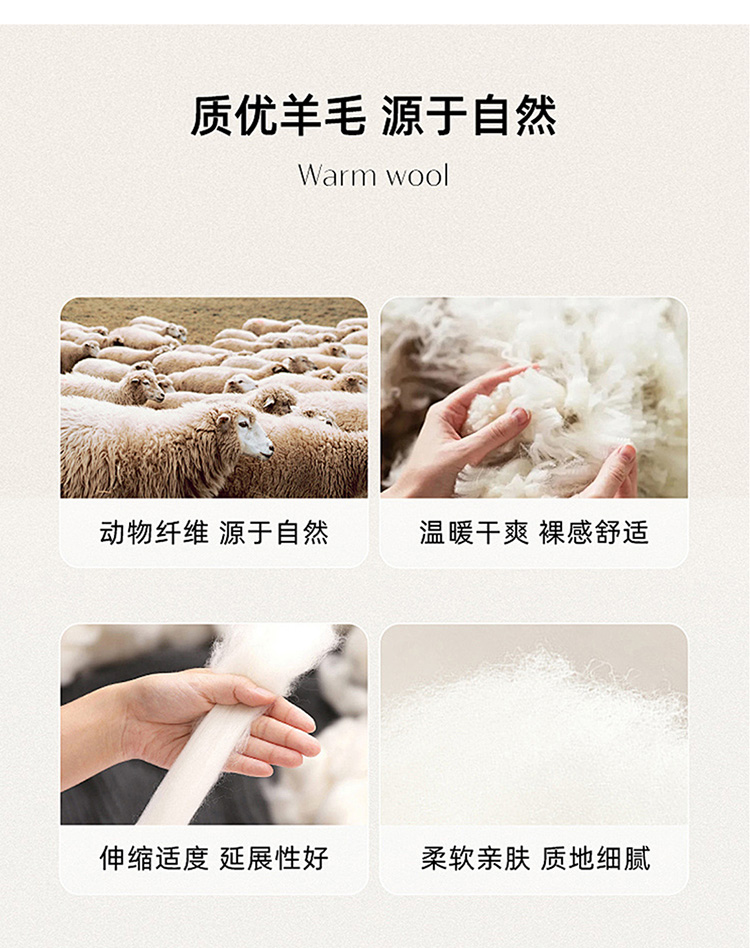 质优羊毛 源于自然

Warm wool

动物纤维 源于自然

温暖干爽 裸感舒适

伸缩适度 延展性好

柔软亲肤 质地细腻