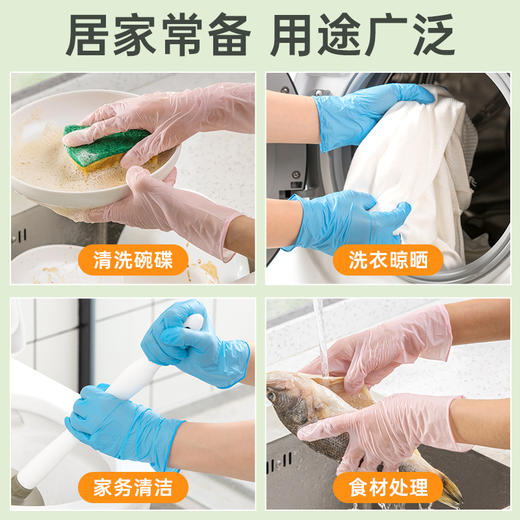 居家常备 用途广泛

清洗碗碟

洗衣晾晒

家务清洁

食材处理