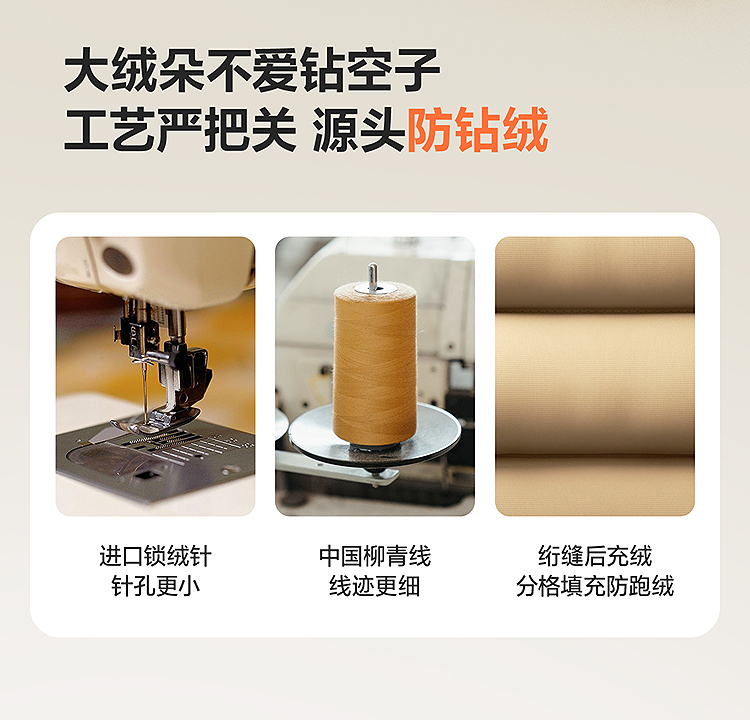 大绒朵不爱钻空子
工艺严把关 源头防钻绒

进口锁绒针
针孔更小

中国柳青线
线迹更细

绗缝后充绒
分格填充防跑绒