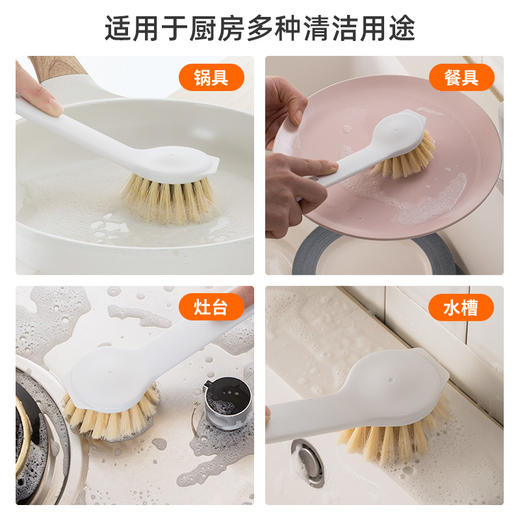 适用于厨房多种清洁用途

锅具

餐具

灶台

水槽