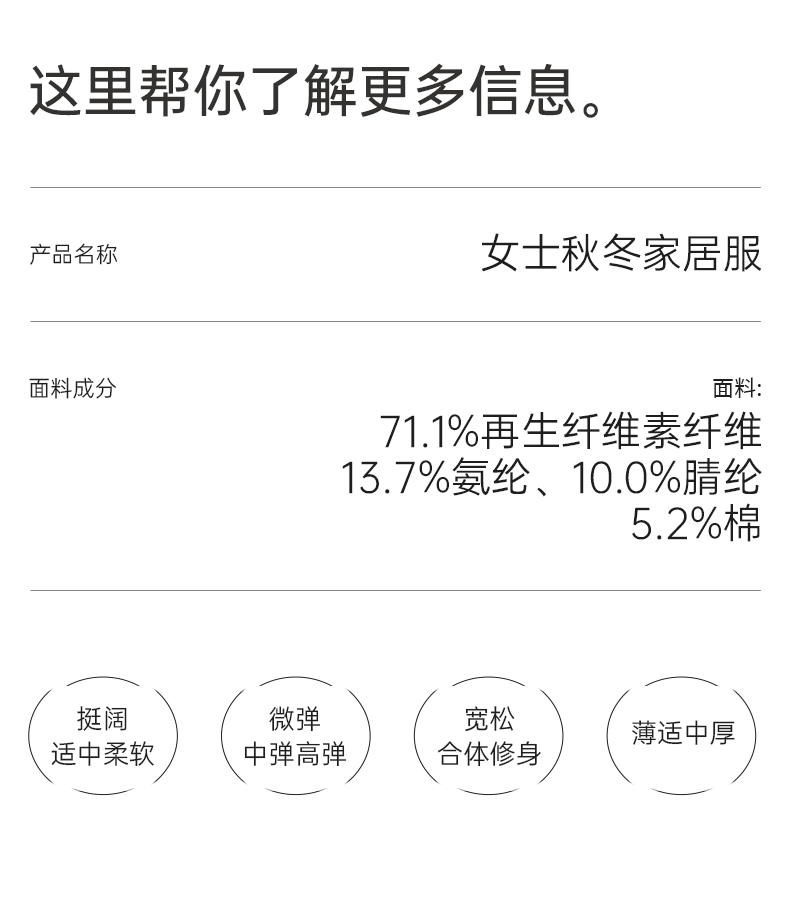 这里帮你了解更多信息。

产品名称

女士秋冬家居服

面料成分

面料:
71.1%再生纤维素纤维
13.7%氨纶、10.0%腈纶
5.2%棉

挺阔
适中柔软

微弹
中弹高弹

宽松
合体修身

薄适中厚