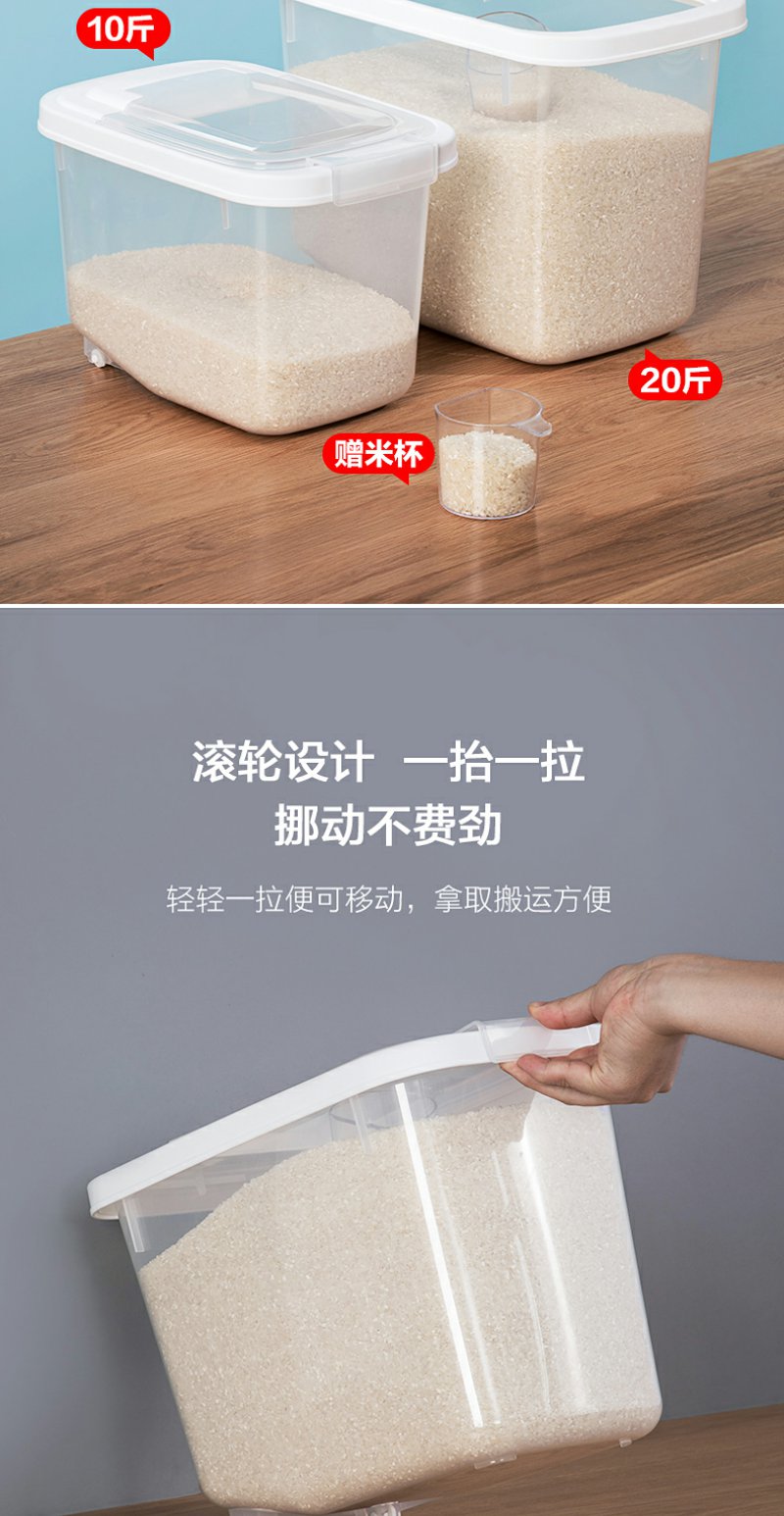 10斤

20斤

赠米杯

滚轮设计 一抬一拉
挪动不费劲

轻轻一拉便可移动，拿取搬运方便