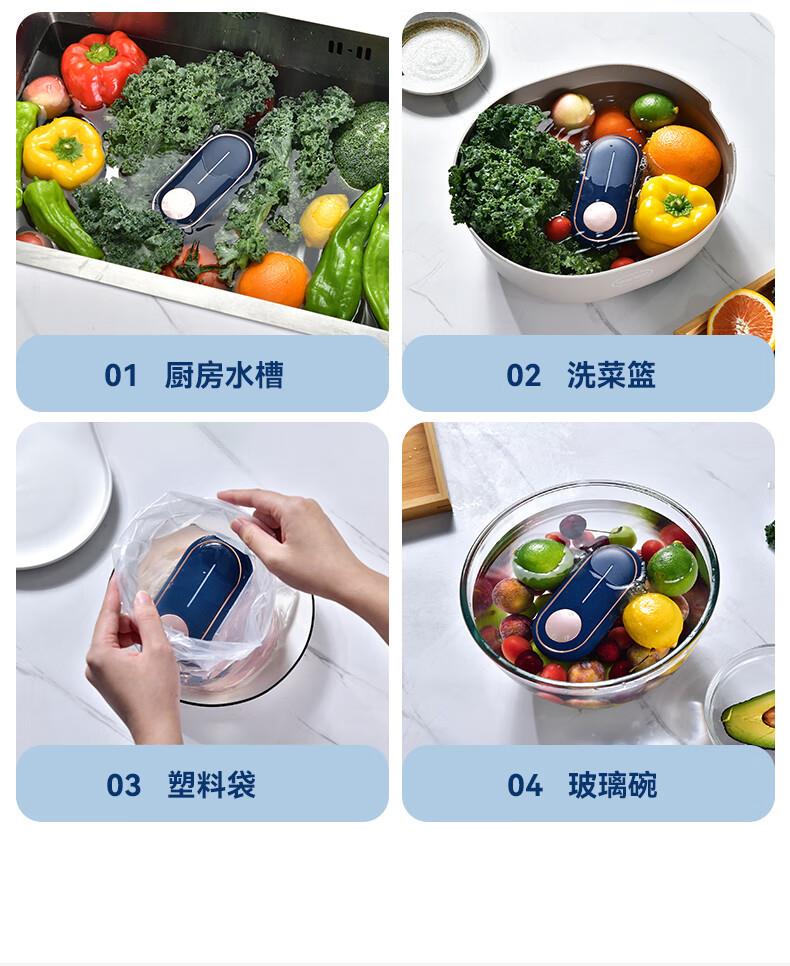 01 厨房水槽

02 洗菜篮

03 塑料袋

04 玻璃碗