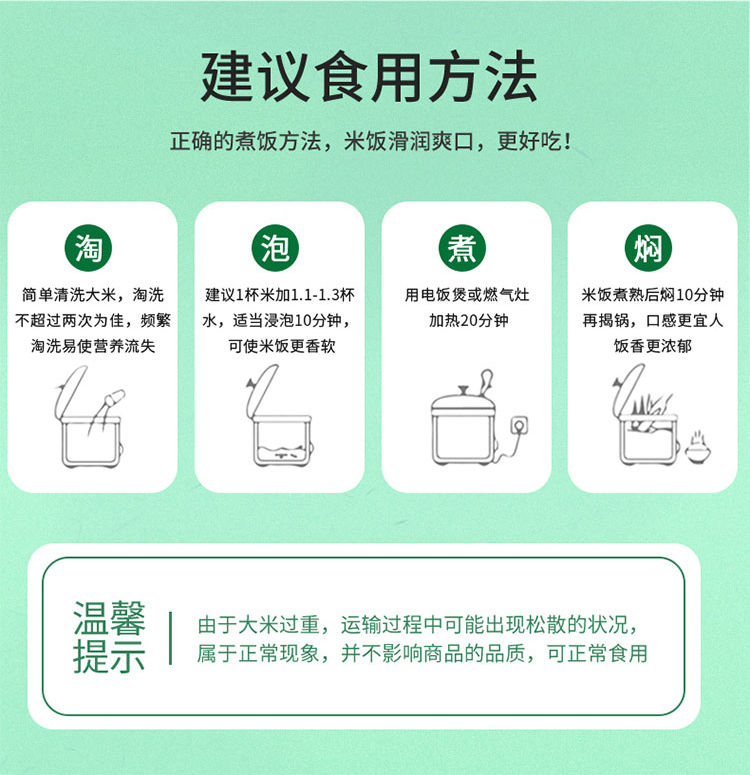 建议食用方法

正确的煮饭方法，米饭滑润爽口，更好吃！

淘

简单清洗大米，淘洗不超过两次为佳，频繁淘洗易使营养流失

泡

建议1杯米加1.1-1.3杯水，适当浸泡10分钟，可使米饭更香软

煮

用电饭煲或燃气灶加热20分钟

焖

米饭煮熟后焖10分钟再揭锅，口感更宜人饭香更浓郁

温馨提示

由于大米过重，运输过程中可能出现松散的状况，属于正常现象，并不影响商品的品质，可正常食用