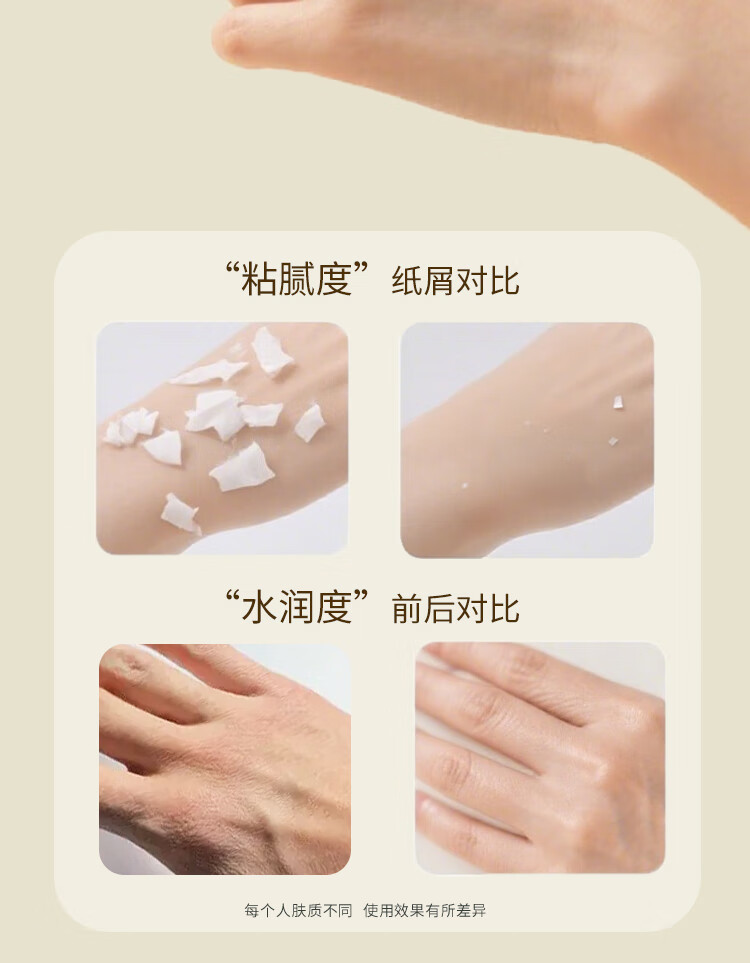 “粘腻度”纸屑对比

“水润度”前后对比

每个人肤质不同 使用效果有所差异