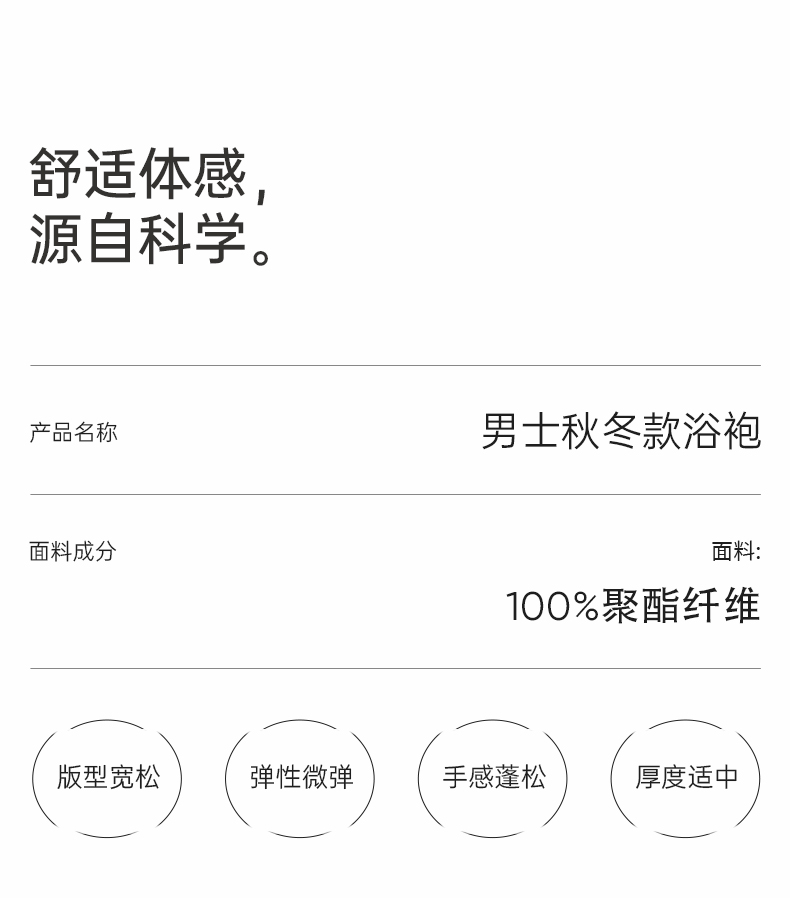 舒适体感,
源自科学。

产品名称

男士秋冬款浴袍

面料成分

面料:

100%聚酯纤维

版型宽松

弹性微弹

手感蓬松

厚度适中