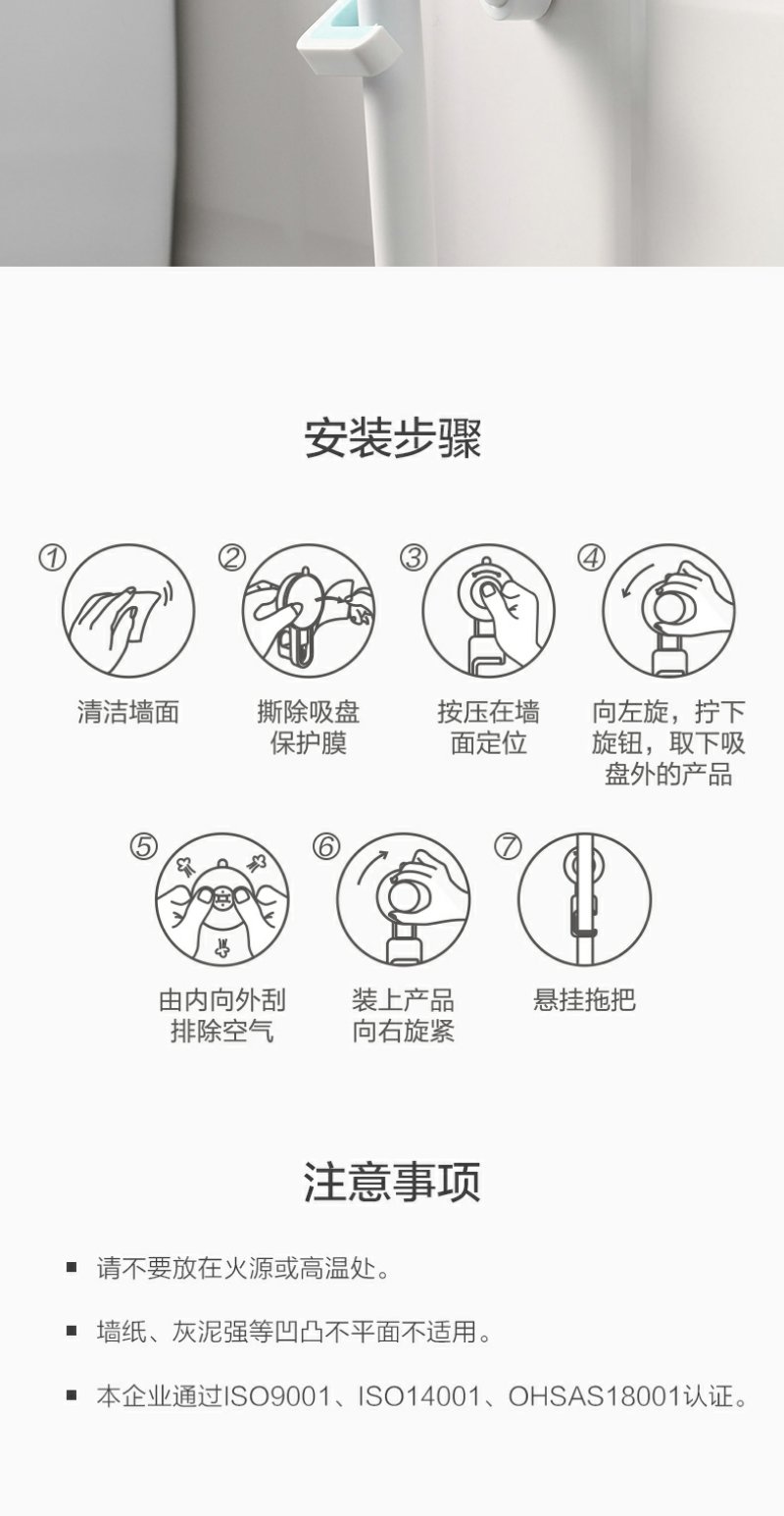 安装步骤

①
清洁墙面

②
撕除吸盘保护膜

③
按压在墙面定位

④
向左旋，拧下旋钮，取下吸盘外的产品

⑤
由内向外刮排除空气

⑥
装上产品向右旋紧

⑦
悬挂拖把

注意事项

■ 请不要放在火源或高温处。

■ 墙纸、灰泥强等凹凸不平面不适用。

■ 本企业通过ISO9001、ISO14001、OHSAS18001认证。