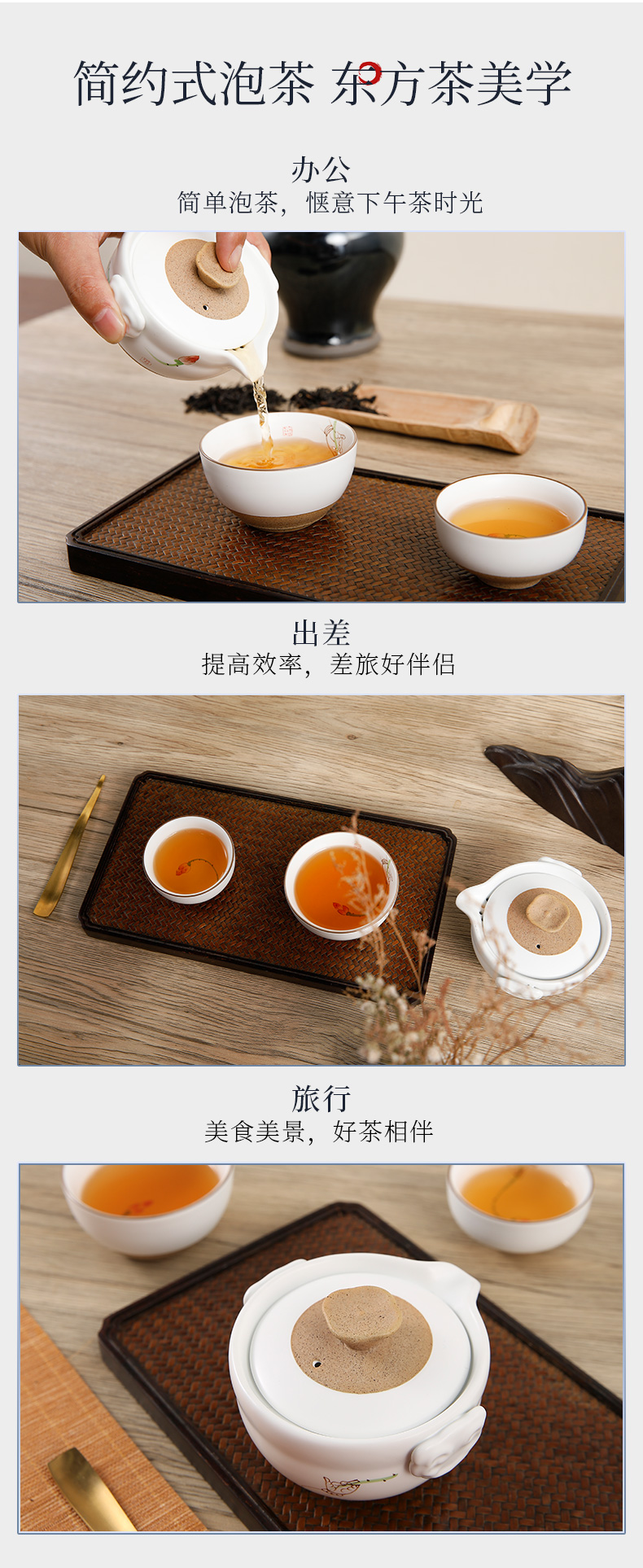 简约式泡茶 东方茶美学

办公
简单泡茶，惬意下午茶时光

出差
提高效率，差旅好伴侣

旅行
美食美景，好茶相伴