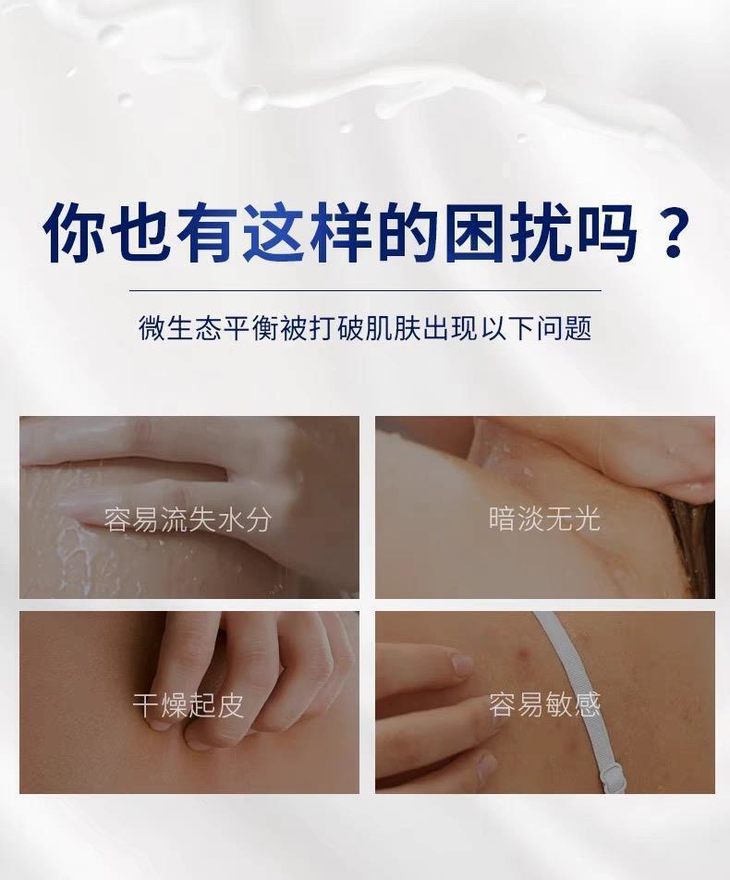 你也有这样的困扰吗？

微生态平衡被打破肌肤出现以下问题

容易流失水分

暗淡无光

干燥起皮

容易敏感