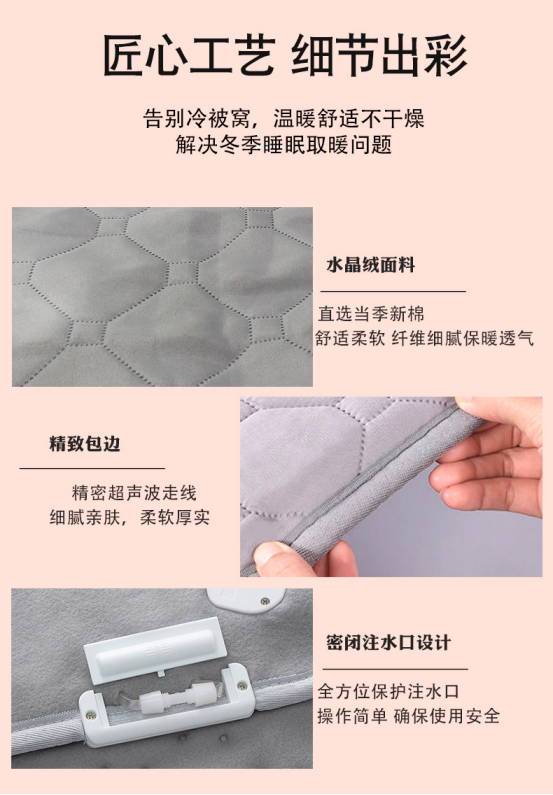 匠心工艺 细节出彩

告别冷被窝，温暖舒适不干燥
解决冬季睡眠取暖问题

水晶绒面料

直选当季新棉
舒适柔软 纤维细腻保暖透气

精致包边

精密超声波走线
细腻亲肤，柔软厚实

密闭注水口设计

全方位保护注水口
操作简单 确保使用安全