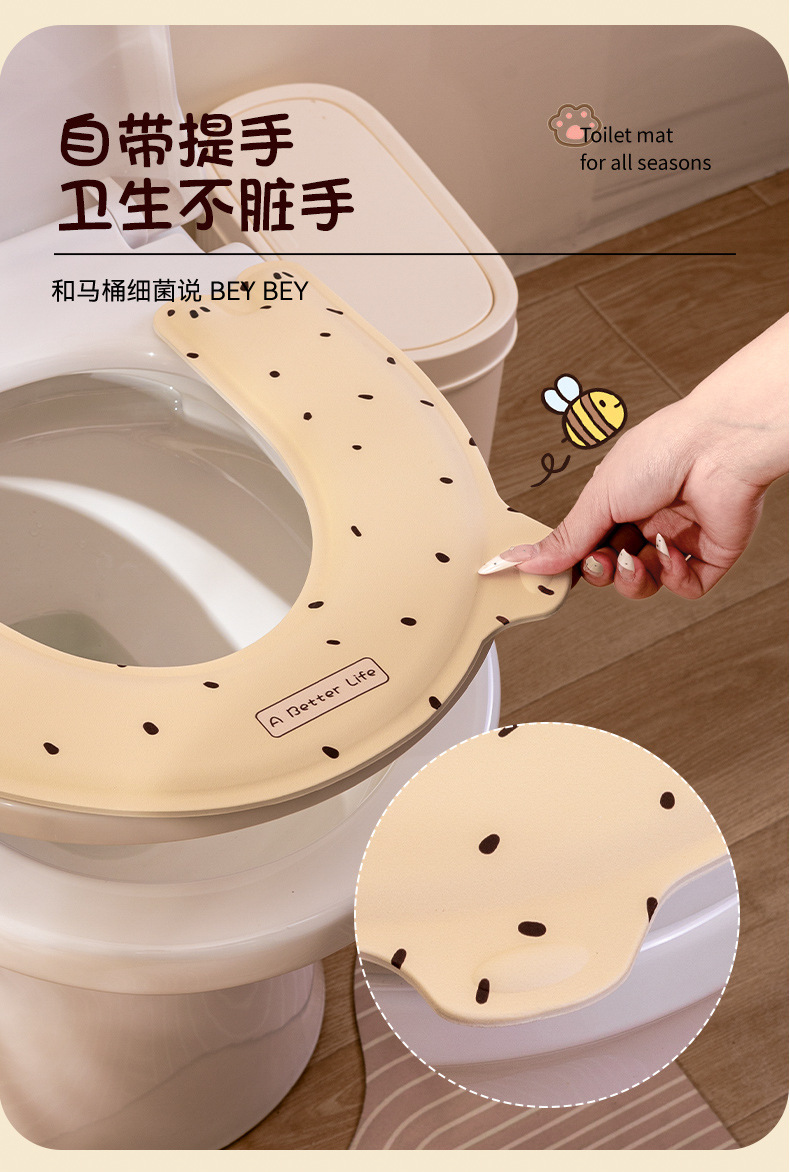 自带提手
卫生不脏手

Toilet mat
for all seasons

和马桶细菌说 BEY BEY

A Better Life