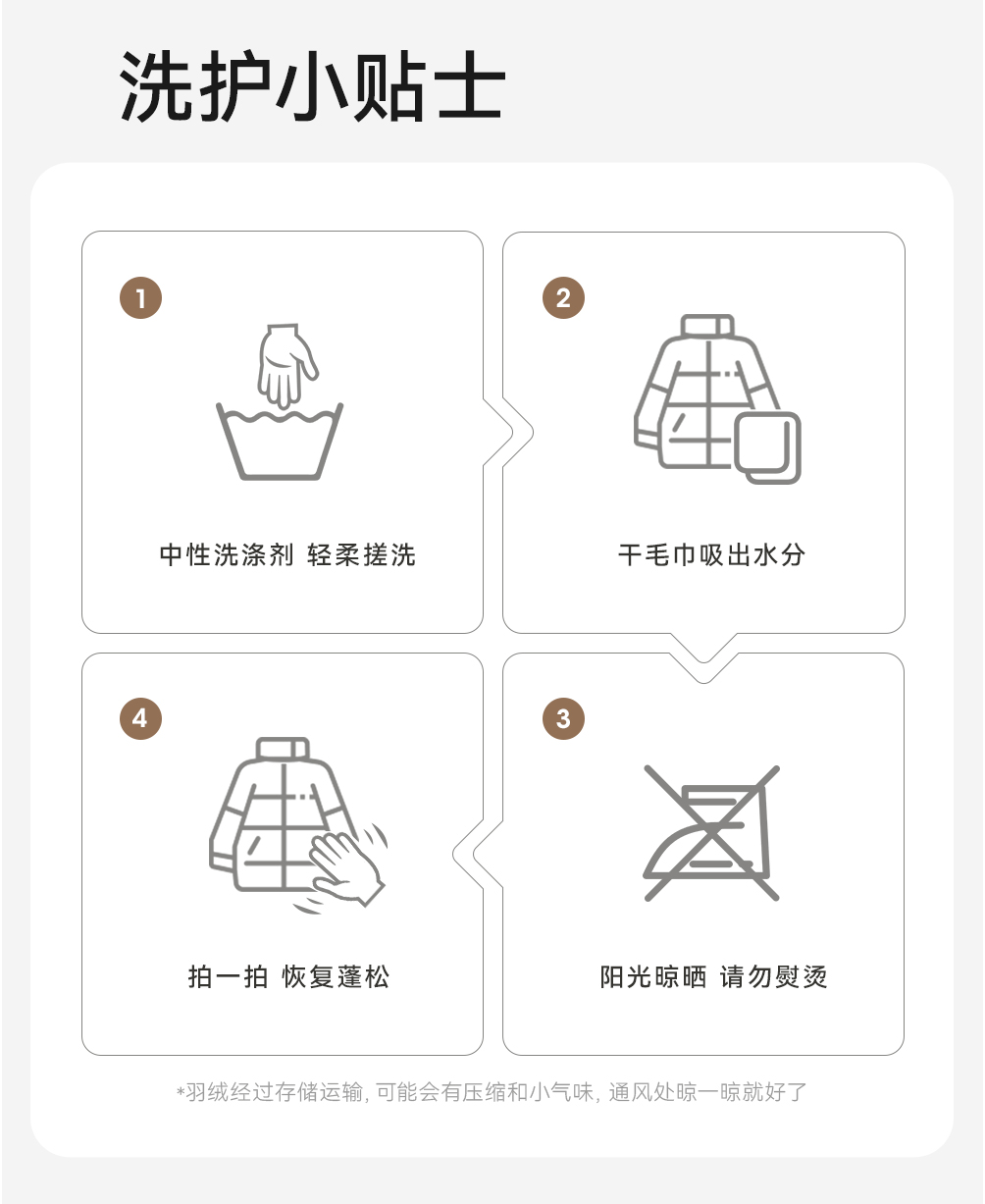 洗护小贴士

1

中性洗涤剂 轻柔搓洗

2

干毛巾吸出水分

4

拍一拍 恢复蓬松

3

阳光晾晒 请勿熨烫

*羽绒经过存储运输, 可能会有压缩和小气味, 通风处晾一晾就好了