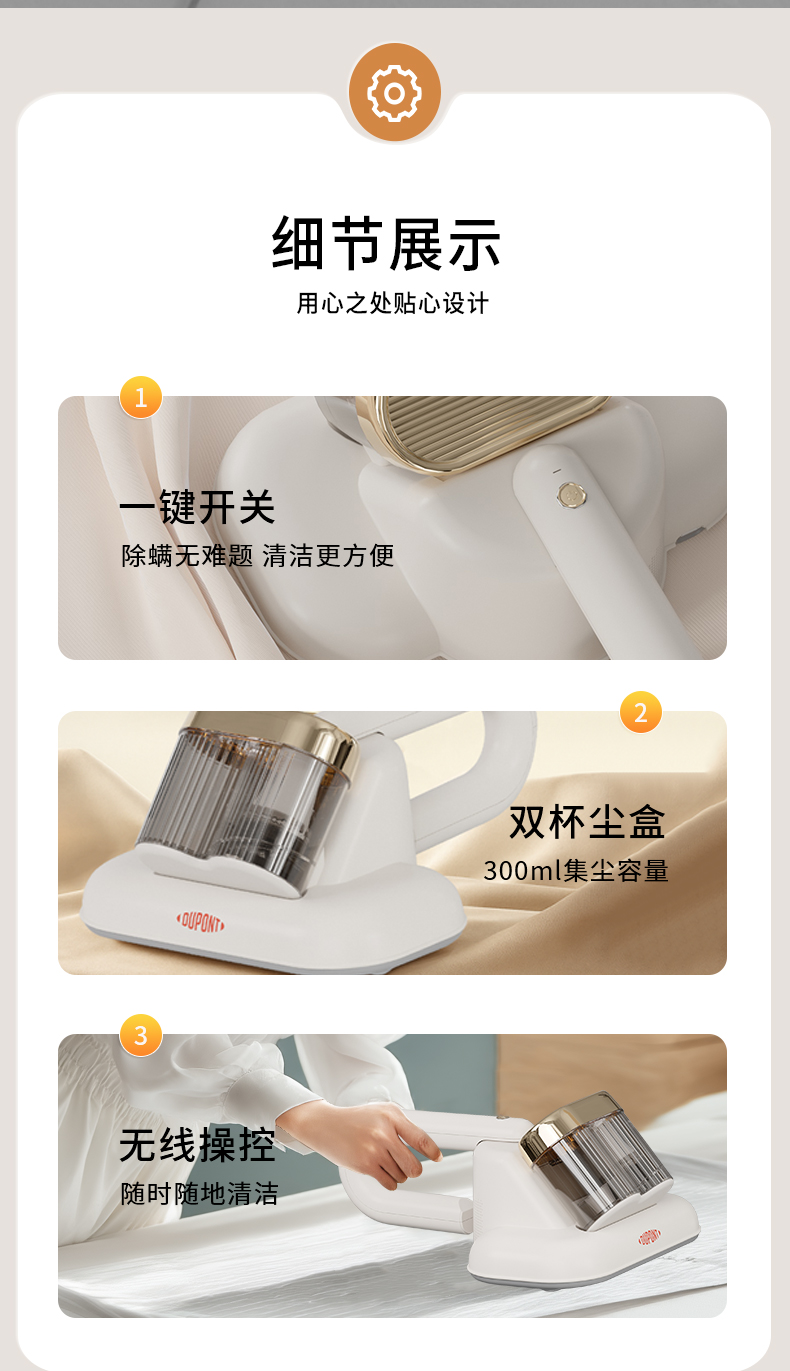 细节展示
用心之处贴心设计

1
一键开关
除螨无难题 清洁更方便

2
双杯尘盒
300ml集尘容量
DUPONT

3
无线操控
随时随地清洁
DUPONT