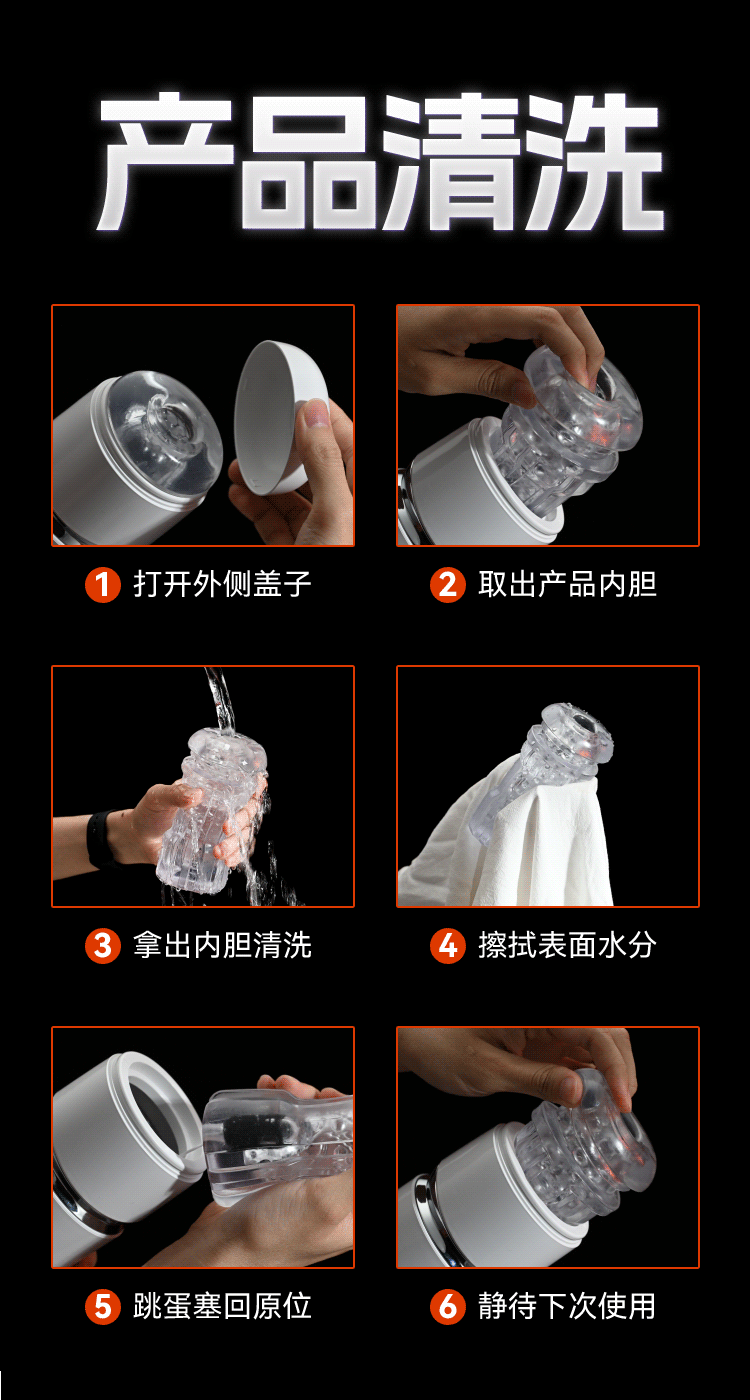 产品清洗

1 打开外侧盖子

2 取出产品内胆

3 拿出内胆清洗

4 擦拭表面水分

5 跳蛋塞回原位

6 静待下次使用