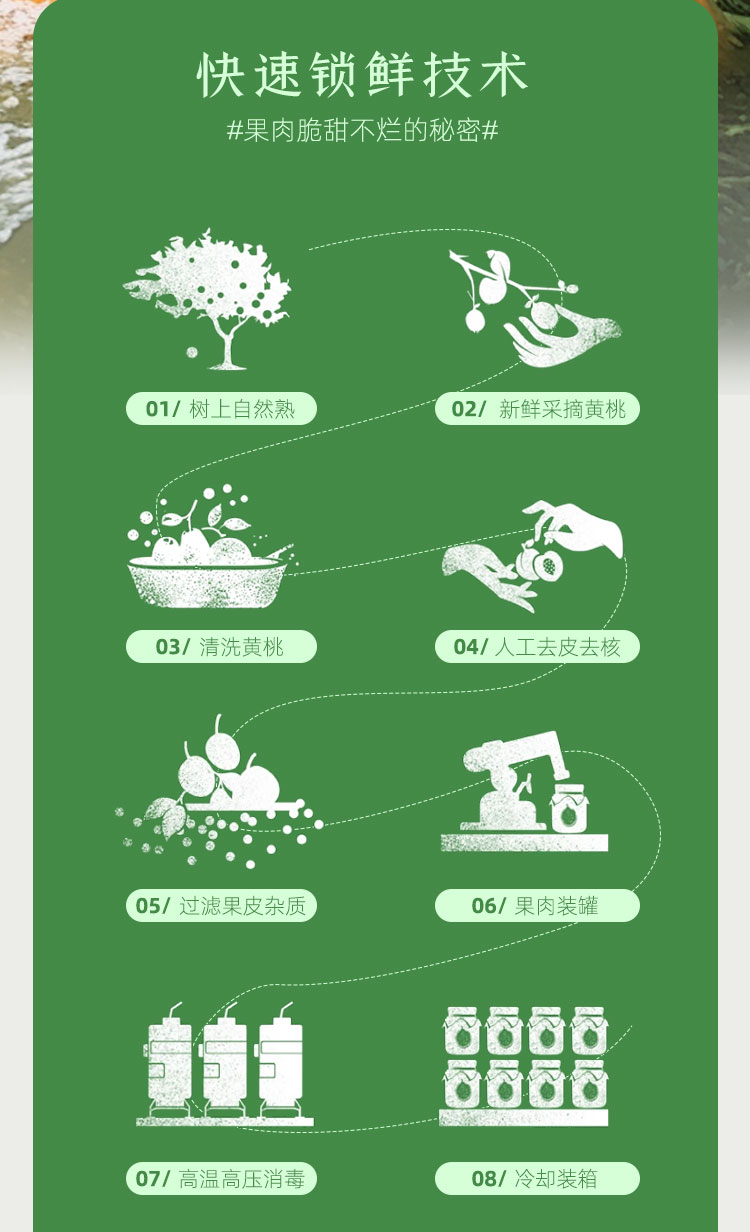 快速锁鲜技术

#果肉脆甜不烂的秘密#

01/ 树上自然熟

02/ 新鲜采摘黄桃

03/ 清洗黄桃

04/ 人工去皮去核

05/ 过滤果皮杂质

06/ 果肉装罐

07/ 高温高压消毒

08/ 冷却装箱