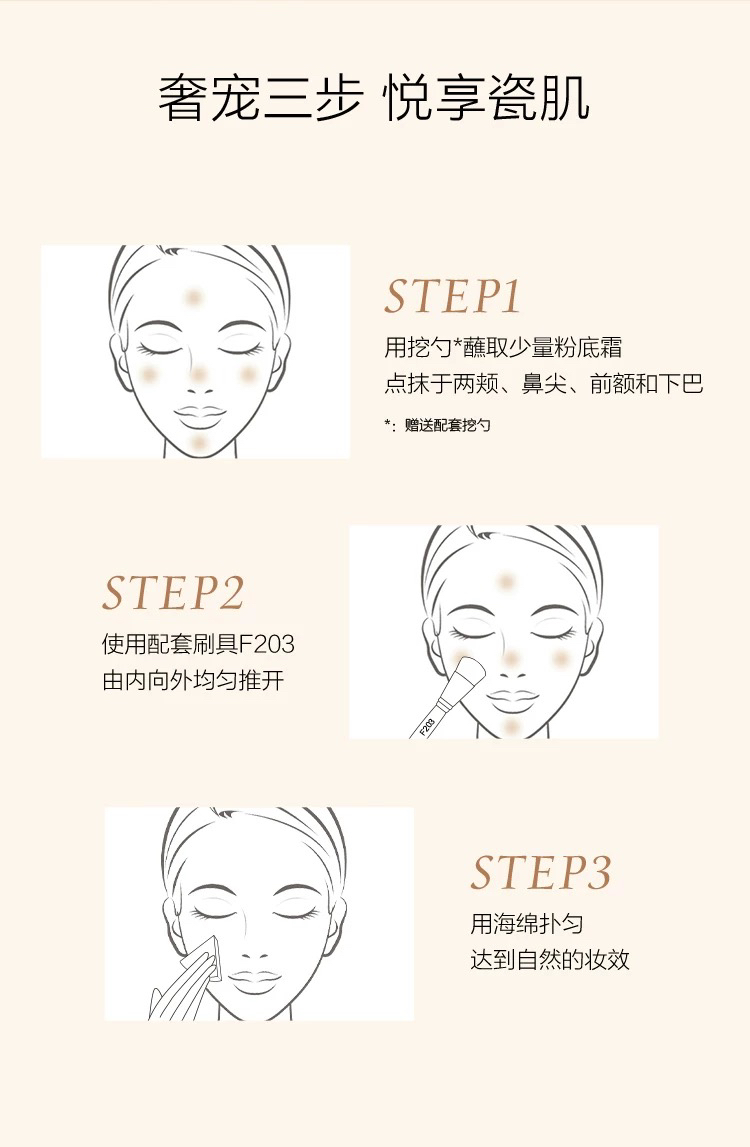 奢宠三步 悦享瓷肌

STEP1
用挖勺*蘸取少量粉底霜
点抹于两颊、鼻尖、前额和下巴
*：赠送配套挖勺

STEP2
使用配套刷具F203
由内向外均匀推开

F203

STEP3
用海绵扑匀
达到自然的妆效