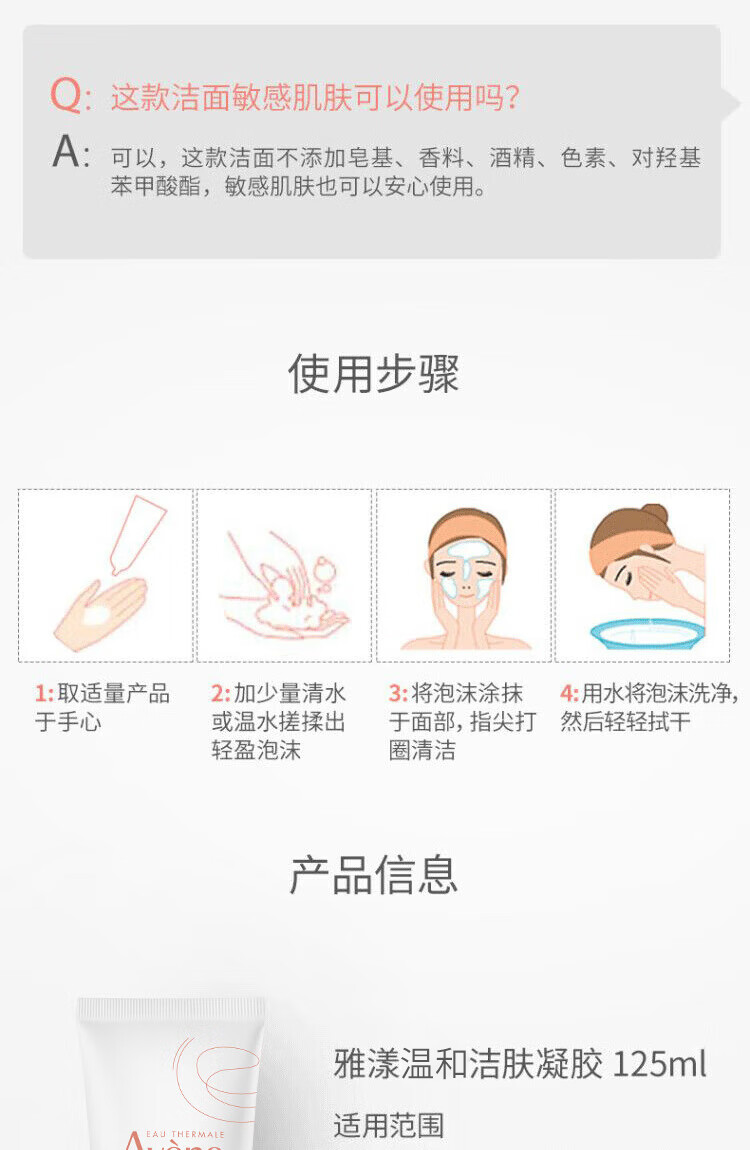 Q: 这款洁面敏感肌肤可以使用吗?

A: 可以，这款洁面不添加皂基、香料、酒精、色素、对羟基苯甲酸酯，敏感肌肤也可以安心使用。

使用步骤

1: 取适量产品于手心

2: 加少量清水或温水搓揉出轻盈泡沫

3: 将泡沫涂抹于面部，指尖打圈清洁

4: 用水将泡沫洗净，然后轻轻拭干

产品信息

EAU THERMALE
Avène

雅漾温和洁肤凝胶 125ml

适用范围