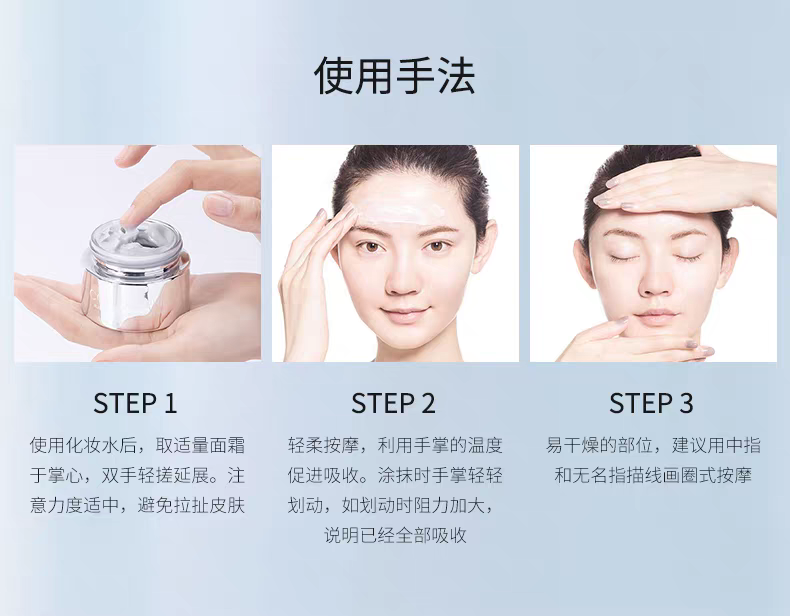 使用手法

STEP 1

使用化妆水后，取适量面霜于掌心，双手轻搓延展。注意力度适中，避免拉扯皮肤

STEP 2

轻柔按摩，利用手掌的温度促进吸收。涂抹时手掌轻轻划动，如划动时阻力加大，说明已经全部吸收

STEP 3

易干燥的部位，建议用中指和无名指描线画圈式按摩