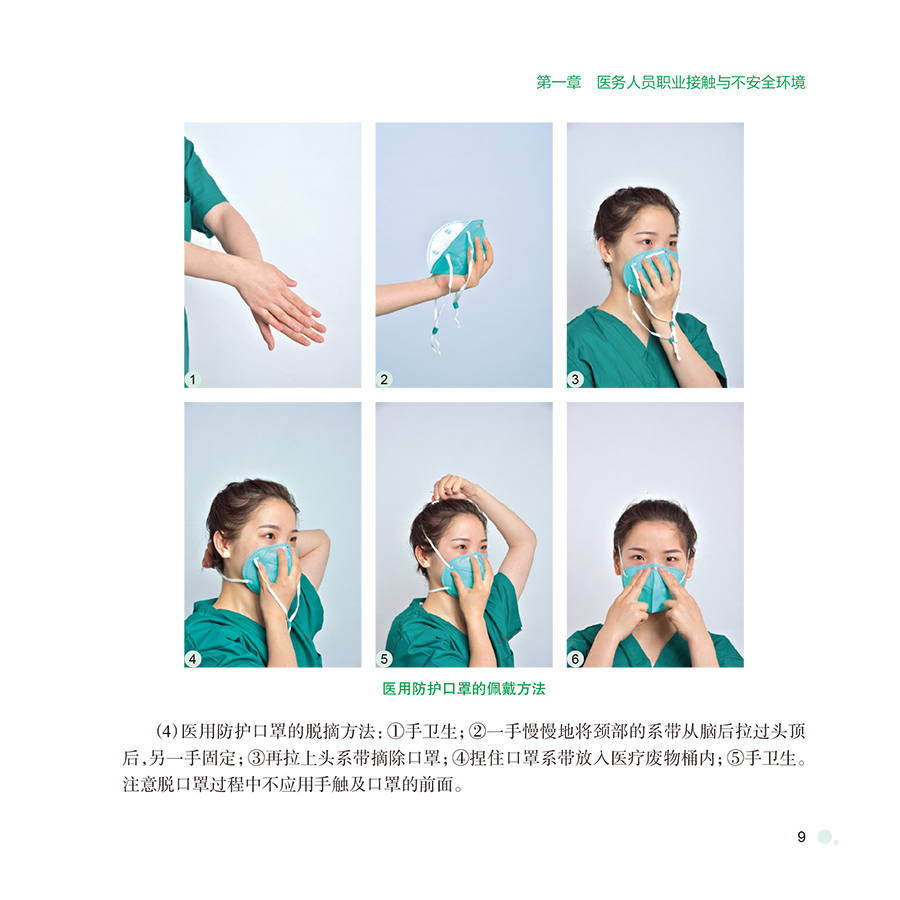 第一章　医务人员职业接触与不安全环境

1

2

3

4

5

6

医用防护口罩的佩戴方法

(4)医用防护口罩的脱摘方法：①手卫生；②一手慢慢地将颈部的系带从脑后拉过头顶后，另一手固定；③再拉上头系带摘除口罩；④捏住口罩系带放入医疗废物桶内；⑤手卫生。注意脱口罩过程中不应用手触及口罩的前面。

9