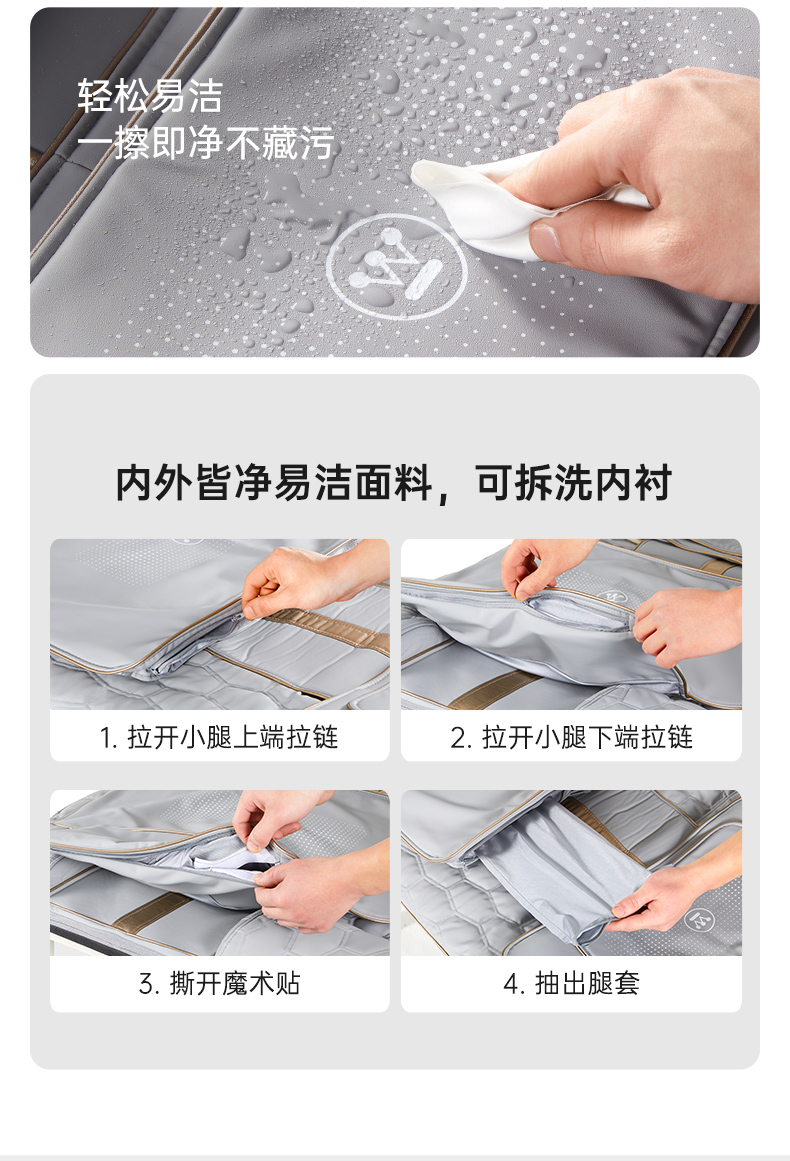 轻松易洁
一擦即净不藏污

内外皆净易洁面料，可拆洗内衬

1. 拉开小腿上端拉链

2. 拉开小腿下端拉链

3. 撕开魔术贴

4. 抽出腿套