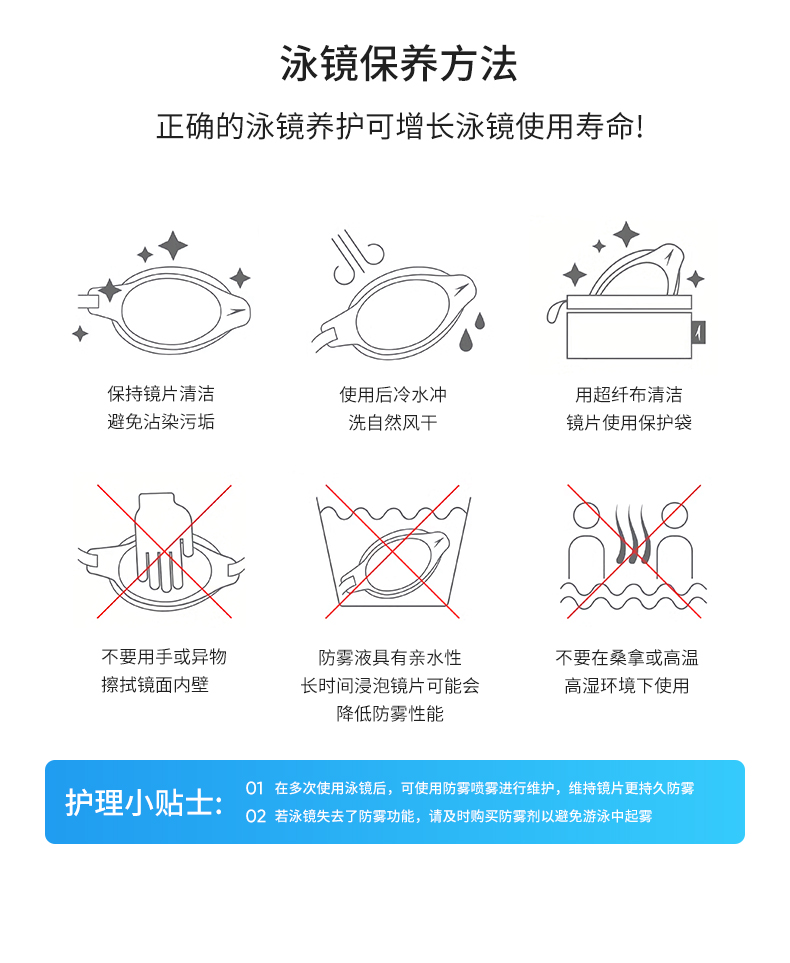 泳镜保养方法

正确的泳镜养护可增长泳镜使用寿命!

保持镜片清洁
避免沾染污垢

使用后冷水冲
洗自然风干

用超纤布清洁
镜片使用保护袋

不要用手或异物
擦拭镜面内壁

防雾液具有亲水性
长时间浸泡镜片可能会
降低防雾性能

不要在桑拿或高温
高湿环境下使用

护理小贴士:

01 在多次使用泳镜后，可使用防雾喷雾进行维护，维持镜片更持久防雾

02 若泳镜失去了防雾功能，请及时购买防雾剂以避免游泳中起雾