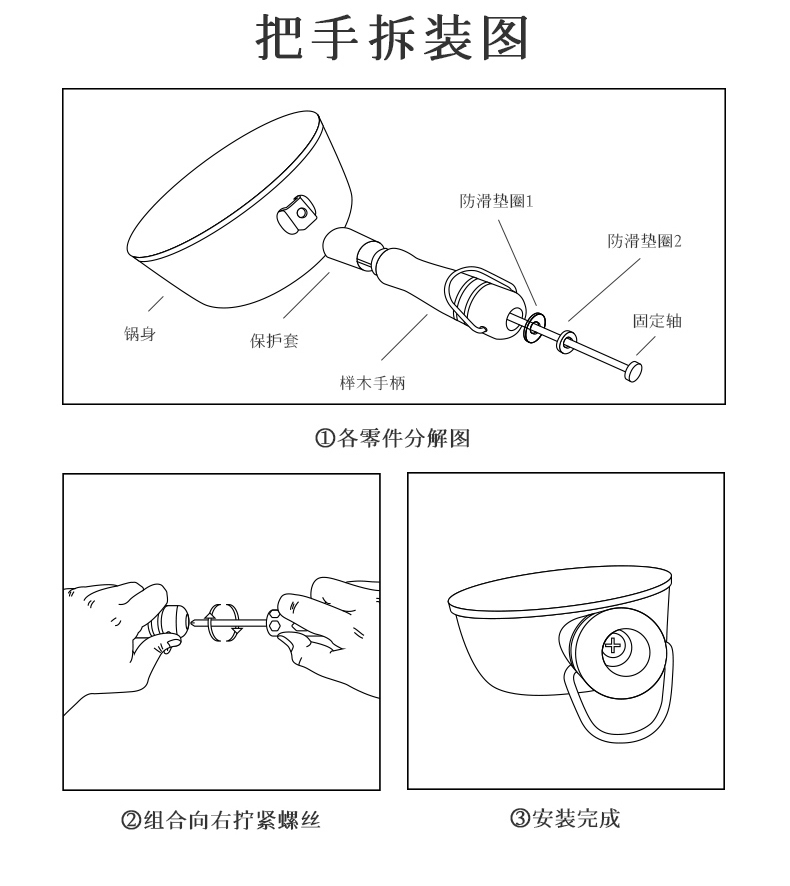 把手拆装图

防滑垫圈1

防滑垫圈2

固定轴

锅身

保护套

榉木手柄

①各零件分解图

②组合向右拧紧螺丝

③安装完成