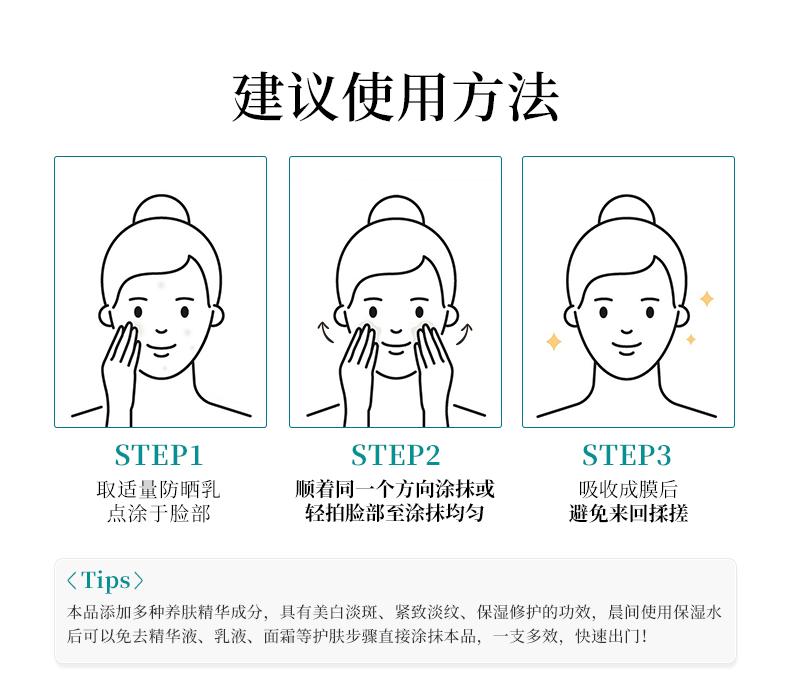 建议使用方法

STEP1
取适量防晒乳
点涂于脸部

STEP2
顺着同一个方向涂抹或
轻拍脸部至涂抹均匀

STEP3
吸收成膜后
避免来回揉搓

〈Tips〉
本品添加多种养肤精华成分，具有美白淡斑、紧致淡纹、保湿修护的功效，晨间使用保湿水后可以免去精华液、乳液、面霜等护肤步骤直接涂抹本品，一支多效，快速出门！