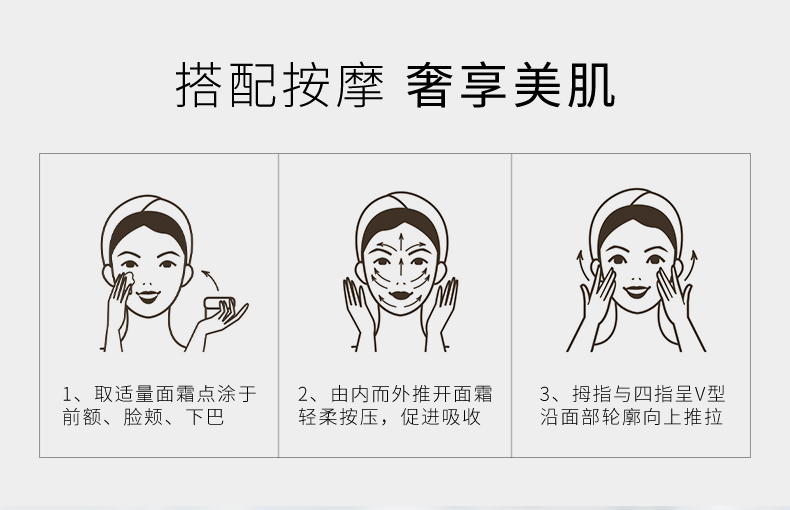 搭配按摩 奢享美肌

1、取适量面霜点涂于前额、脸颊、下巴

2、由内而外推开面霜轻柔按压，促进吸收

3、拇指与四指呈V型沿面部轮廓向上推拉