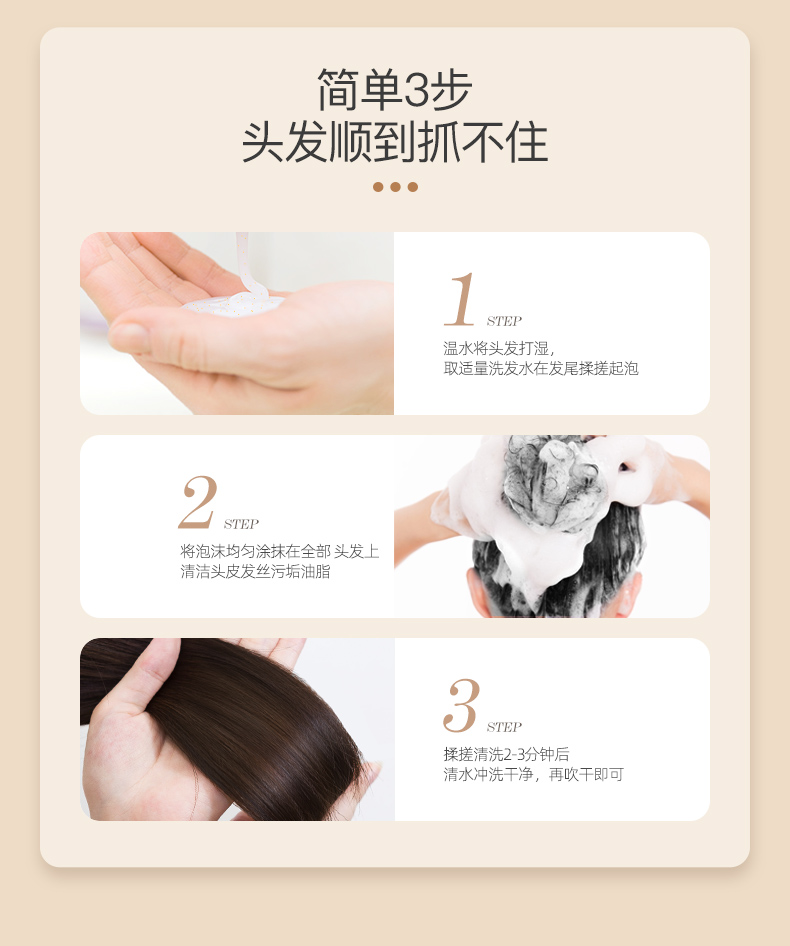 简单3步
头发顺到抓不住

1 STEP
温水将头发打湿，
取适量洗发水在发尾揉搓起泡

2 STEP
将泡沫均匀涂抹在全部 头发上
清洁头皮发丝污垢油脂

3 STEP
揉搓清洗2-3分钟后
清水冲洗干净，再吹干即可