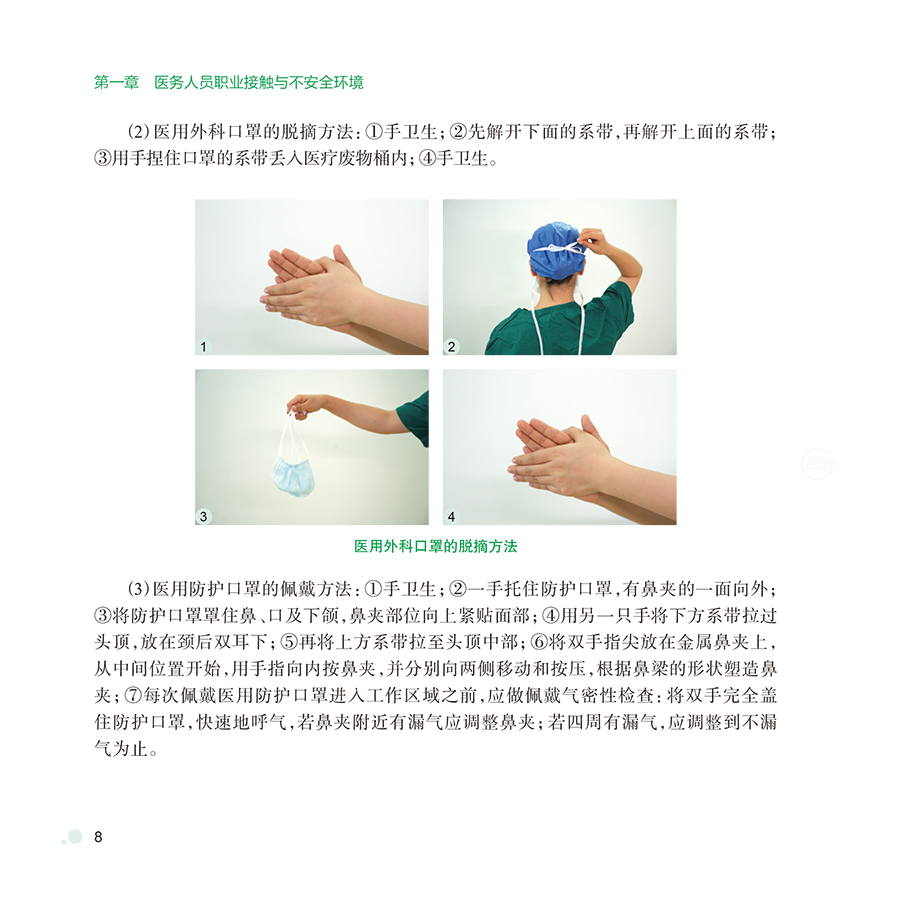 第一章　医务人员职业接触与不安全环境

(2)医用外科口罩的脱摘方法：①手卫生；②先解开下面的系带，再解开上面的系带；③用手捏住口罩的系带丢入医疗废物桶内；④手卫生。

1

2

3

4

医用外科口罩的脱摘方法

(3)医用防护口罩的佩戴方法：①手卫生；②一手托住防护口罩，有鼻夹的一面向外；③将防护口罩罩住鼻、口及下颌，鼻夹部位向上紧贴面部；④用另一只手将下方系带拉过头顶，放在颈后双耳下；⑤再将上方系带拉至头顶中部；⑥将双手指尖放在金属鼻夹上，从中间位置开始，用手指向内按鼻夹，并分别向两侧移动和按压，根据鼻梁的形状塑造鼻夹；⑦每次佩戴医用防护口罩进入工作区域之前，应做佩戴气密性检查：将双手完全盖住防护口罩，快速地呼气，若鼻夹附近有漏气应调整鼻夹；若四周有漏气，应调整到不漏气为止。

8