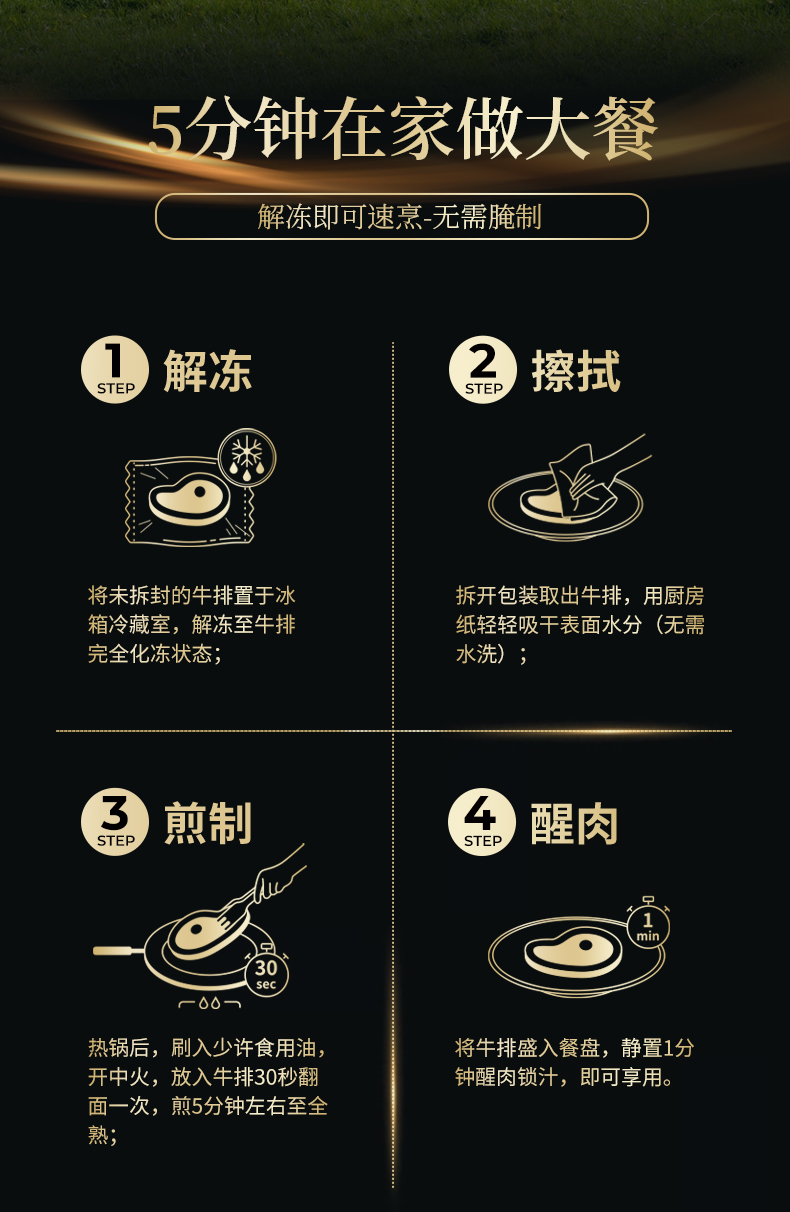 5分钟在家做大餐

解冻即可速烹-无需腌制

1 STEP 解冻

将未拆封的牛排置于冰箱冷藏室，解冻至牛排完全化冻状态；

2 STEP 擦拭

拆开包装取出牛排，用厨房纸轻轻吸干表面水分（无需水洗）；

3 STEP 煎制

30 sec

热锅后，刷入少许食用油，开中火，放入牛排30秒翻面一次，煎5分钟左右至全熟；

4 STEP 醒肉

1 min

将牛排盛入餐盘，静置1分钟醒肉锁汁，即可享用。