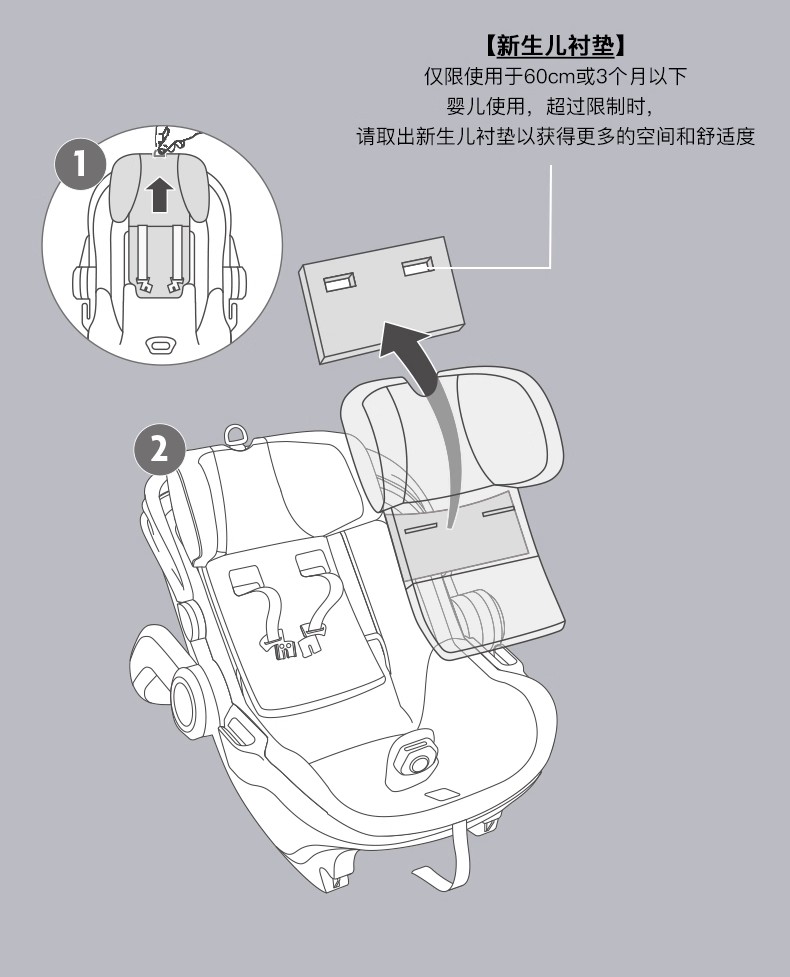 【新生儿衬垫】
仅限使用于60cm或3个月以下
婴儿使用，超过限制时，
请取出新生儿衬垫以获得更多的空间和舒适度

1

2