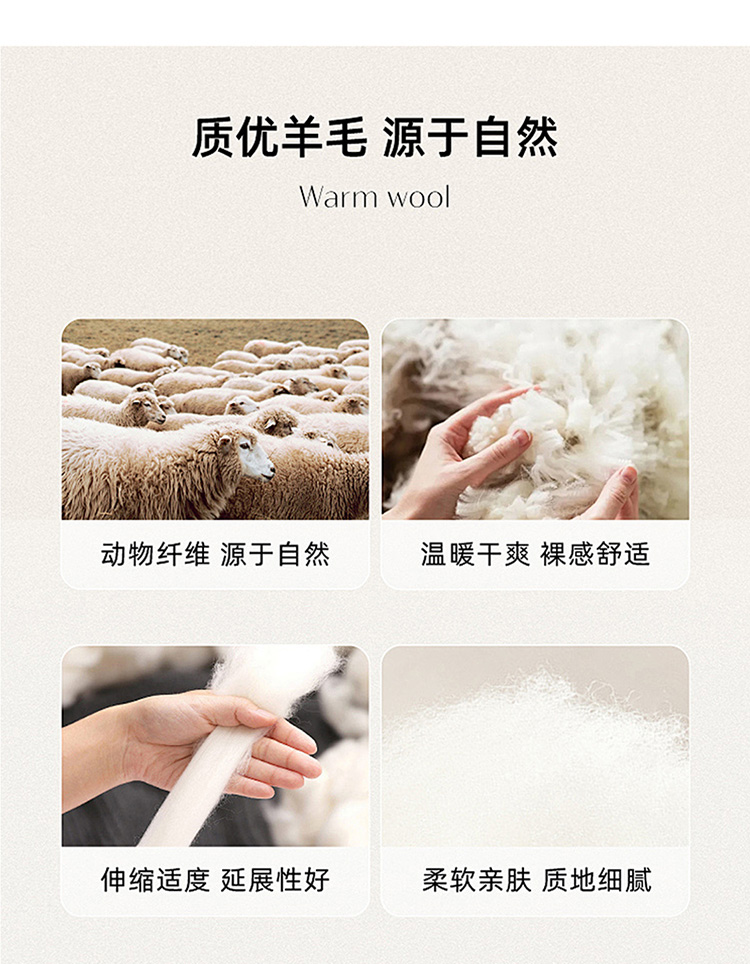 质优羊毛 源于自然

Warm wool

动物纤维 源于自然

温暖干爽 裸感舒适

伸缩适度 延展性好

柔软亲肤 质地细腻