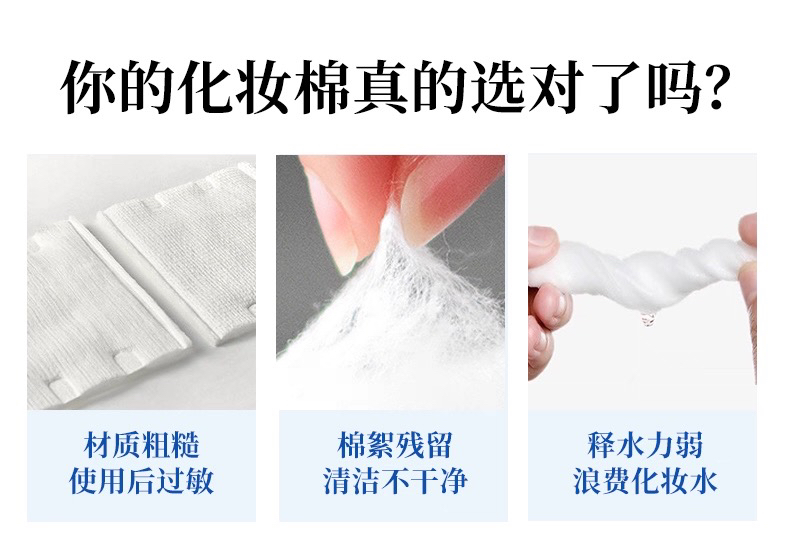 你的化妆棉真的选对了吗?

材质粗糙
使用后过敏

棉絮残留
清洁不干净

释水力弱
浪费化妆水