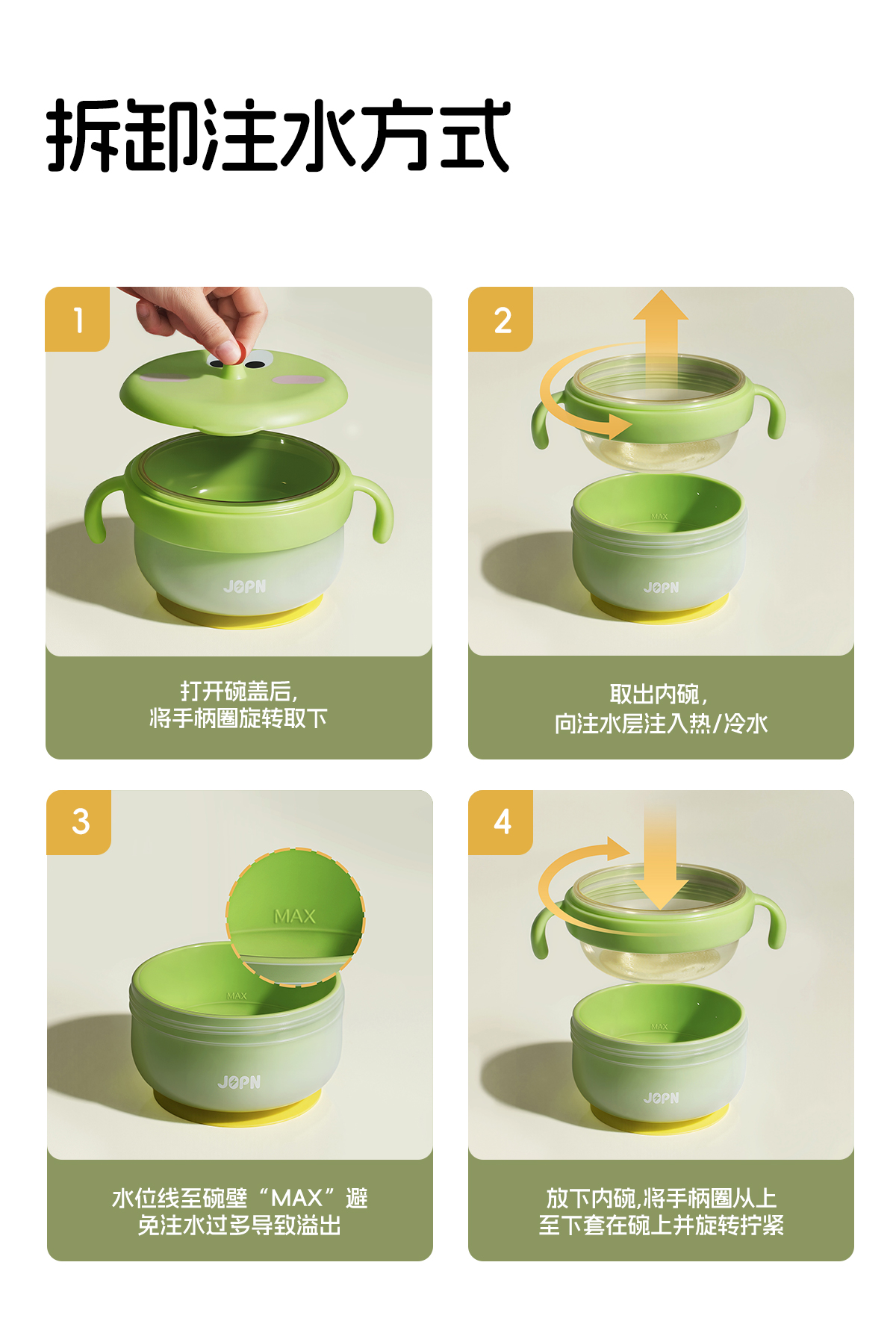 拆卸注水方式

1

JOPN

打开碗盖后，
将手柄圈旋转取下

2

MAX

JOPN

取出内碗，
向注水层注入热/冷水

3

MAX

MAX

JOPN

水位线至碗壁“MAX”避免注水过多导致溢出

4

MAX

JOPN

放下内碗,将手柄圈从上至下套在碗上并旋转拧紧