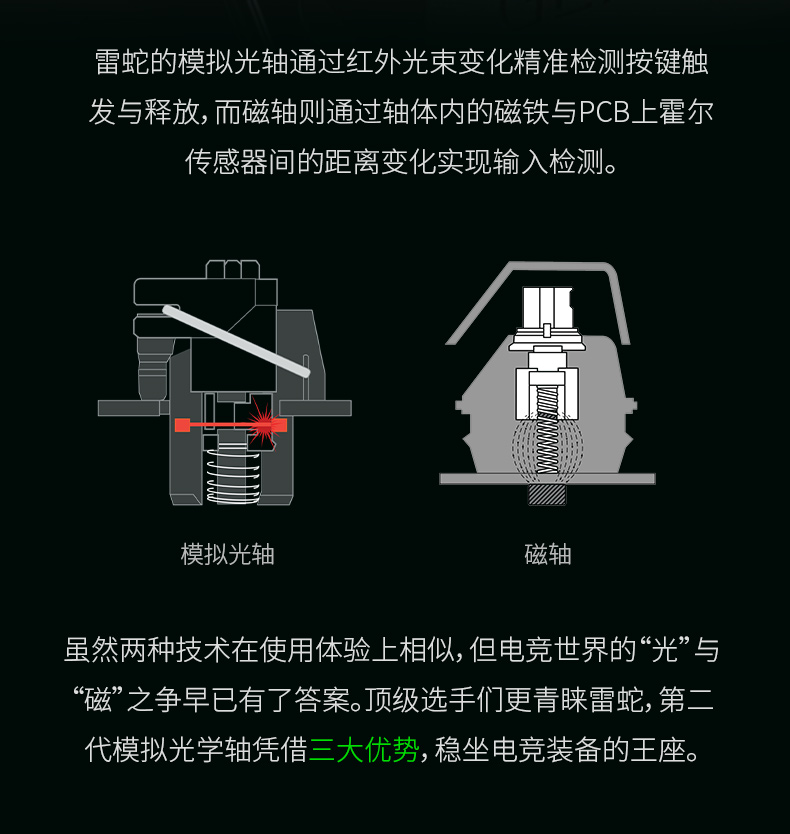 雷蛇的模拟光轴通过红外光束变化精准检测按键触发与释放，而磁轴则通过轴体内的磁铁与PCB上霍尔传感器间的距离变化实现输入检测。

模拟光轴

磁轴

虽然两种技术在使用体验上相似，但电竞世界的“光”与“磁”之争早已有了答案。顶级选手们更青睐雷蛇，第二代模拟光学轴凭借三大优势，稳坐电竞装备的王座。