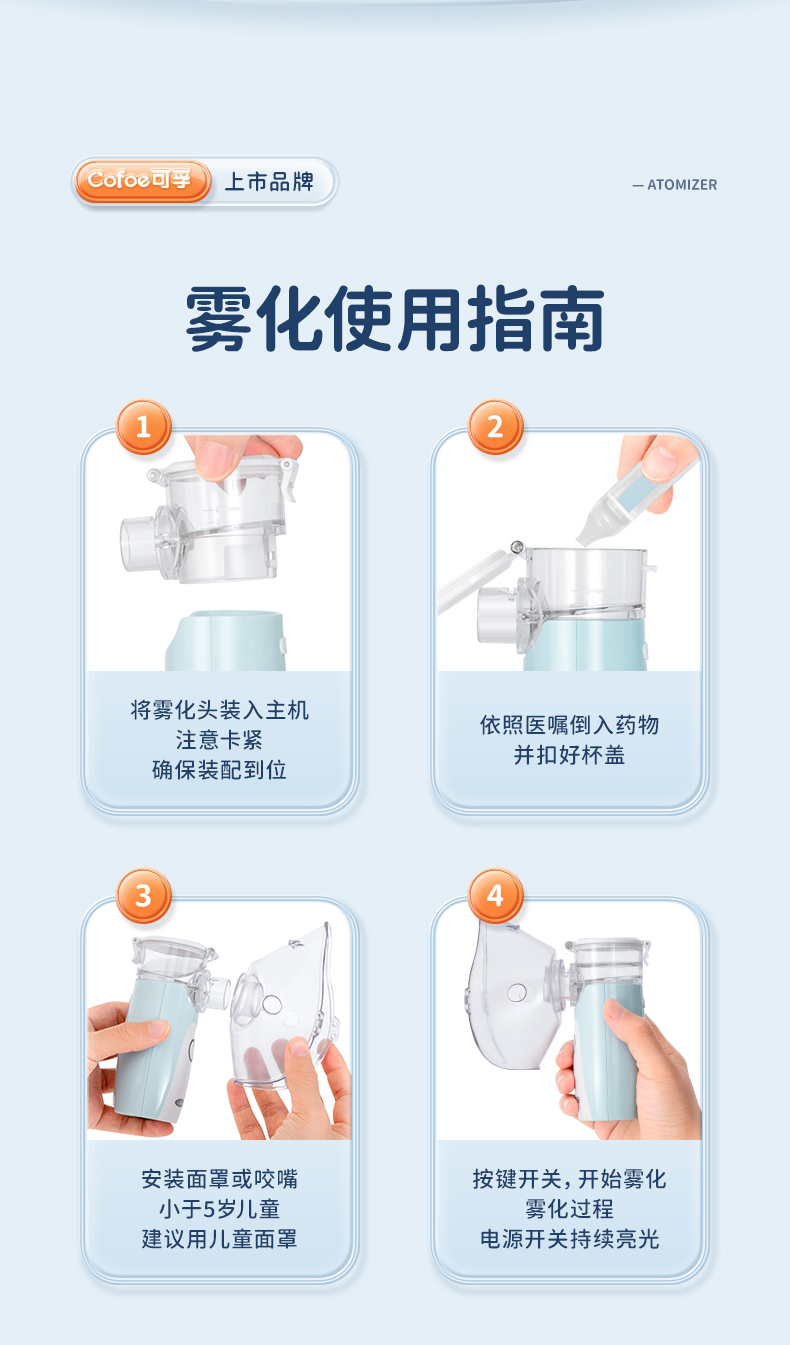 Cofoe可孚 上市品牌

— ATOMIZER

雾化使用指南

1

将雾化头装入主机
注意卡紧
确保装配到位

2

依照医嘱倒入药物
并扣好杯盖

3

安装面罩或咬嘴
小于5岁儿童
建议用儿童面罩

4

按键开关，开始雾化
雾化过程
电源开关持续亮光