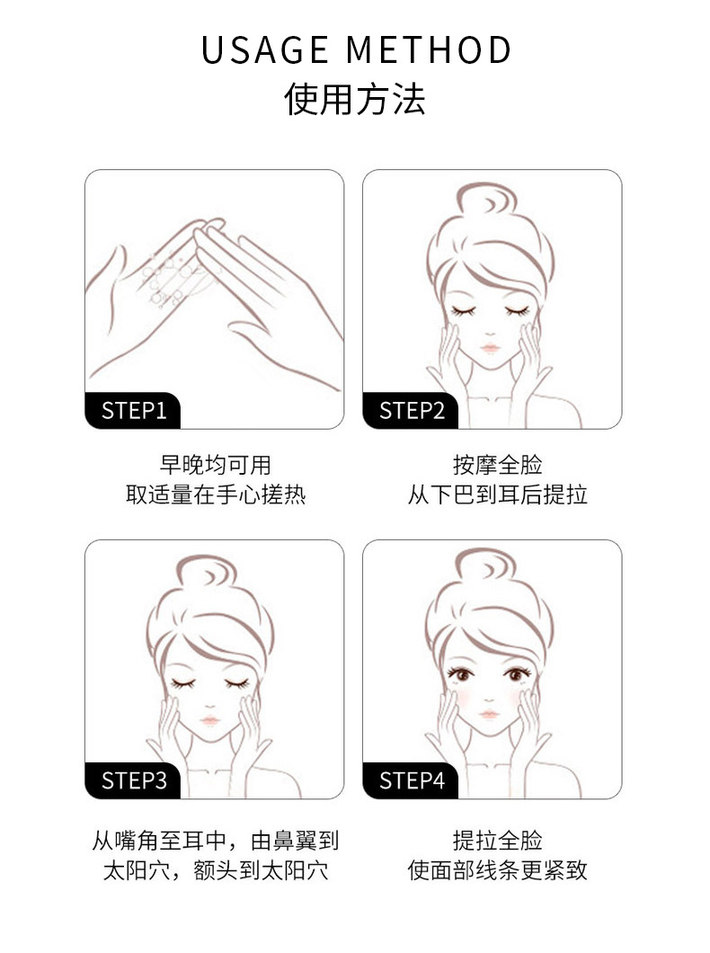 USAGE METHOD
使用方法

STEP1

早晚均可用
取适量在手心搓热

STEP2

按摩全脸
从下巴到耳后提拉

STEP3

从嘴角至耳中，由鼻翼到太阳穴，额头到太阳穴

STEP4

提拉全脸
使面部线条更紧致