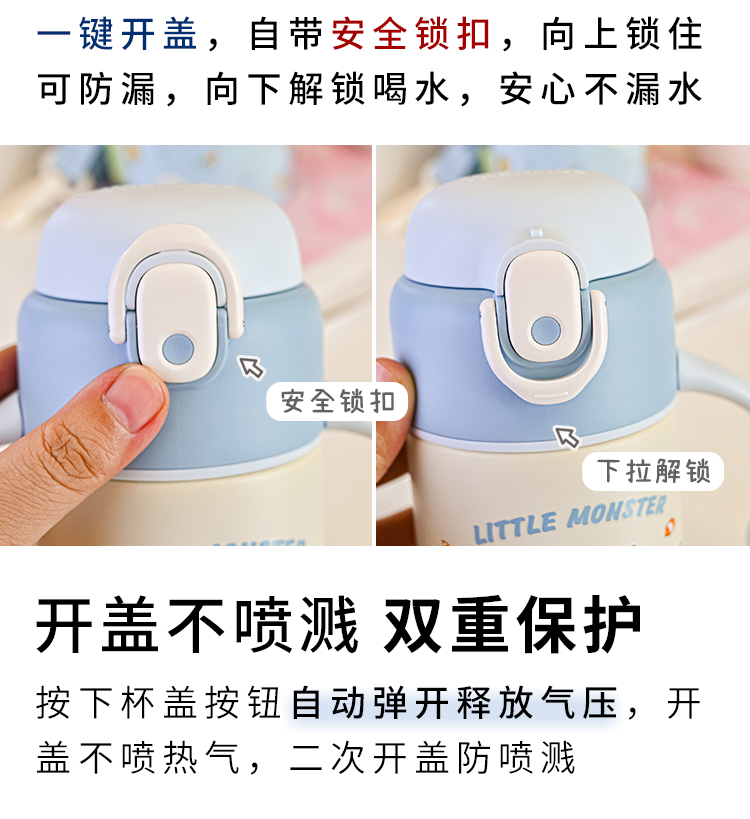 一键开盖，自带安全锁扣，向上锁住可防漏，向下解锁喝水，安心不漏水

安全锁扣

下拉解锁

LITTLE MONSTER

开盖不喷溅 双重保护

按下杯盖按钮自动弹开释放气压，开盖不喷热气，二次开盖防喷溅