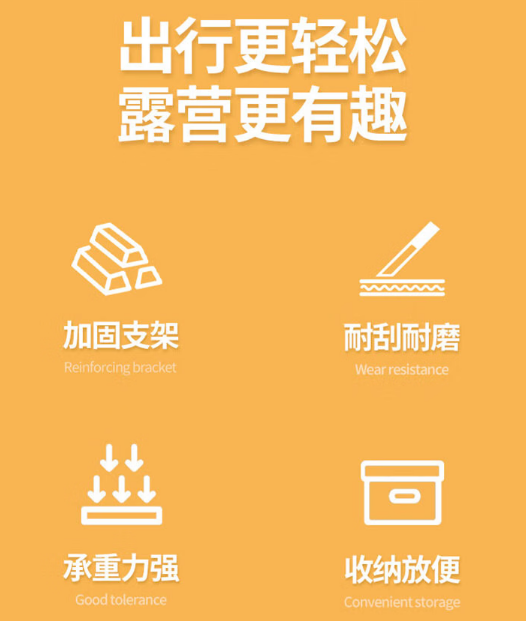 出行更轻松
露营更有趣

加固支架
Reinforcing bracket

耐刮耐磨
Wear resistance

承重力强
Good tolerance

收纳放便
Convenient storage