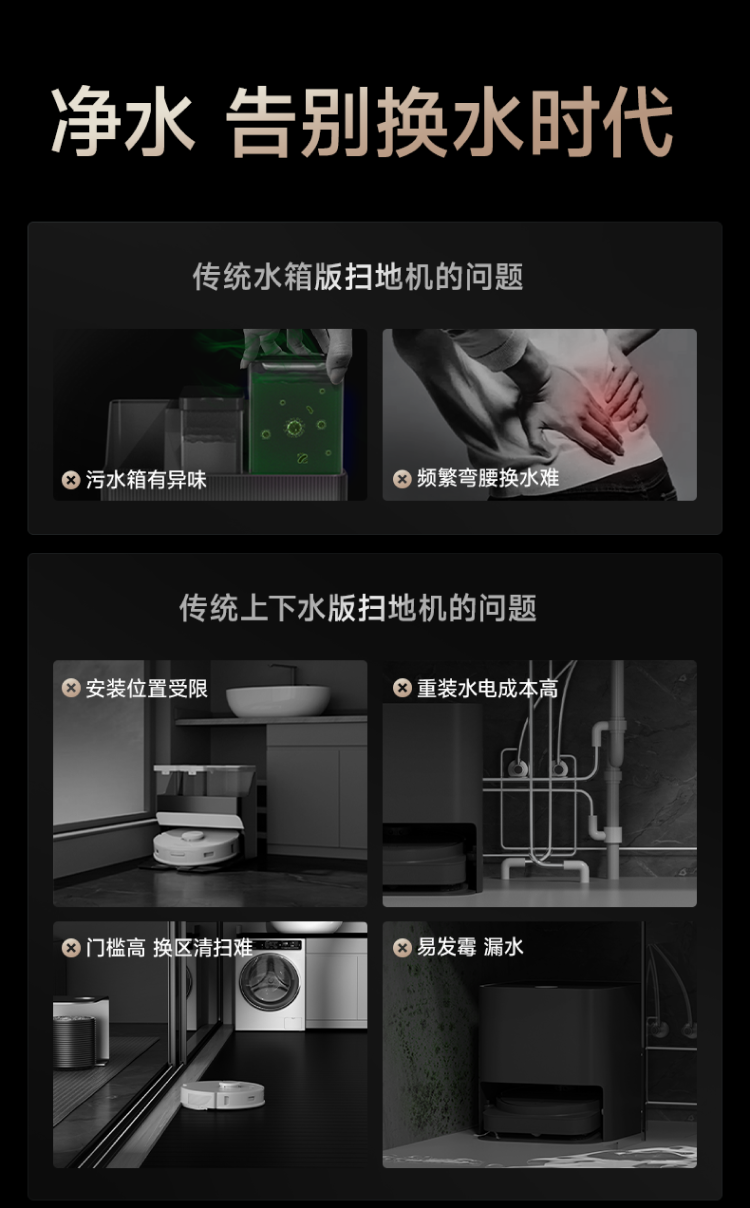 净水 告别换水时代

传统水箱版扫地机的问题

污水箱有异味

频繁弯腰换水难

传统上下水版扫地机的问题

安装位置受限

重装水电成本高

门槛高 换区清扫难

易发霉 漏水