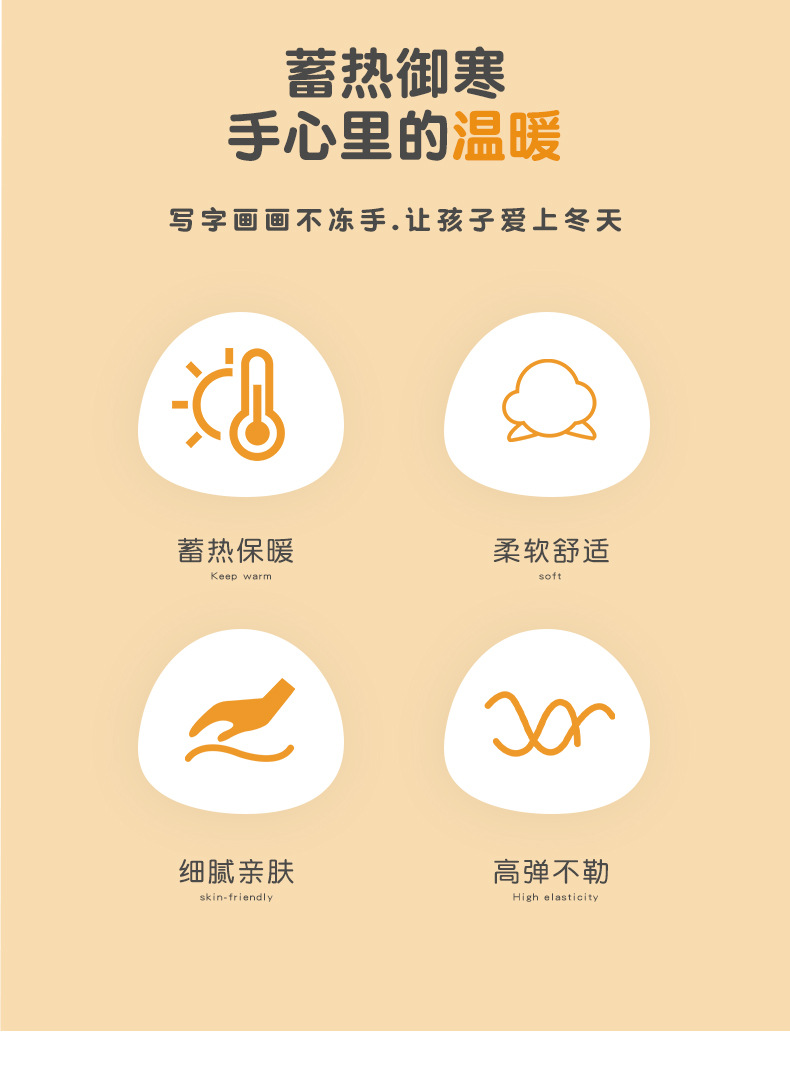 蓄热御寒
手心里的温暖

写字画画不冻手.让孩子爱上冬天

蓄热保暖
Keep warm

柔软舒适
soft

细腻亲肤
skin-friendly

高弹不勒
High elasticity