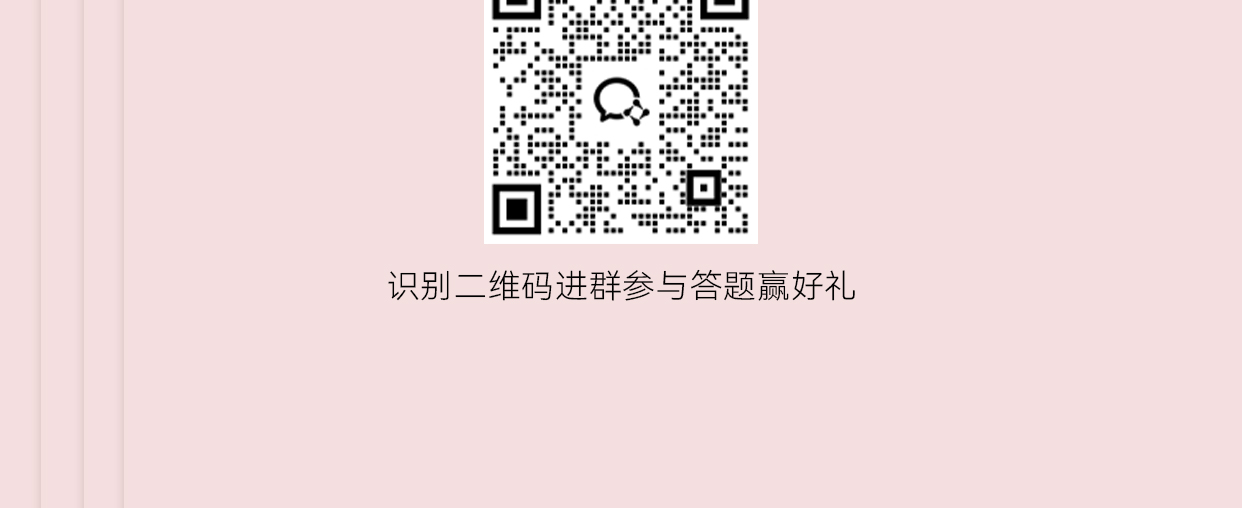 识别二维码进群参与答题赢好礼