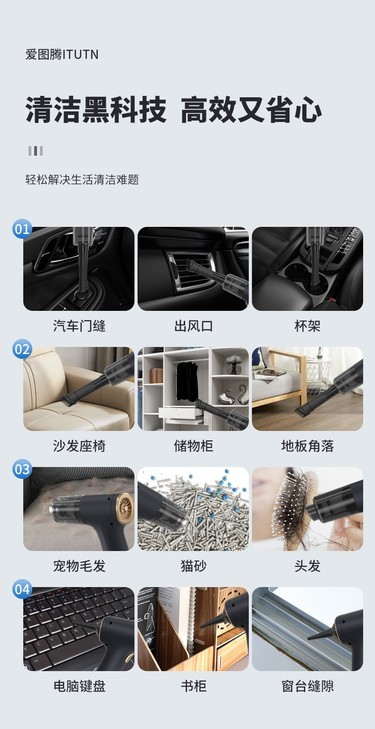 爱图腾ITUTN

清洁黑科技 高效又省心

轻松解决生活清洁难题

01

汽车门缝 出风口 杯架

02

沙发座椅 储物柜 地板角落

03

宠物毛发 猫砂 头发

04

电脑键盘 书柜 窗台缝隙