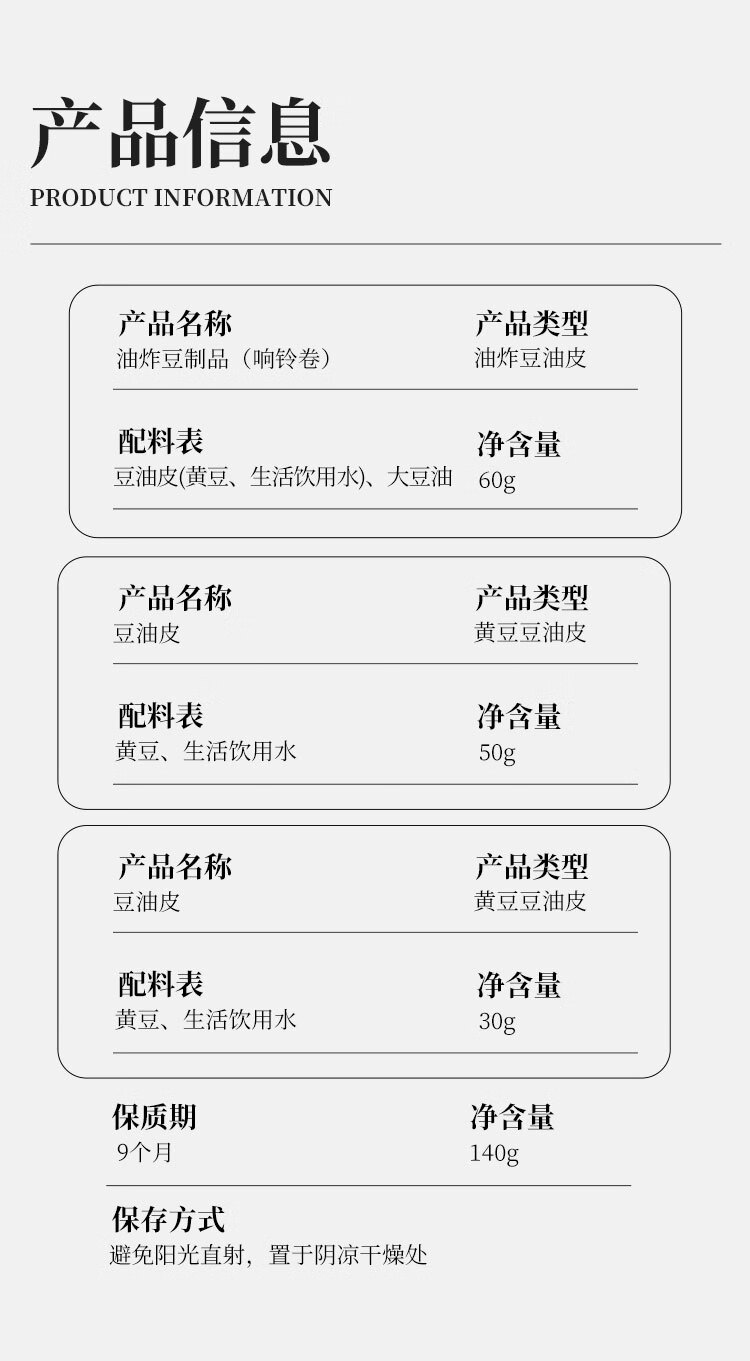 产品信息
PRODUCT INFORMATION

产品名称
油炸豆制品（响铃卷）

产品类型
油炸豆油皮

配料表
豆油皮(黄豆、生活饮用水)、大豆油

净含量
60g

产品名称
豆油皮

产品类型
黄豆豆油皮

配料表
黄豆、生活饮用水

净含量
50g

产品名称
豆油皮

产品类型
黄豆豆油皮

配料表
黄豆、生活饮用水

净含量
30g

保质期
9个月

净含量
140g

保存方式
避免阳光直射，置于阴凉干燥处