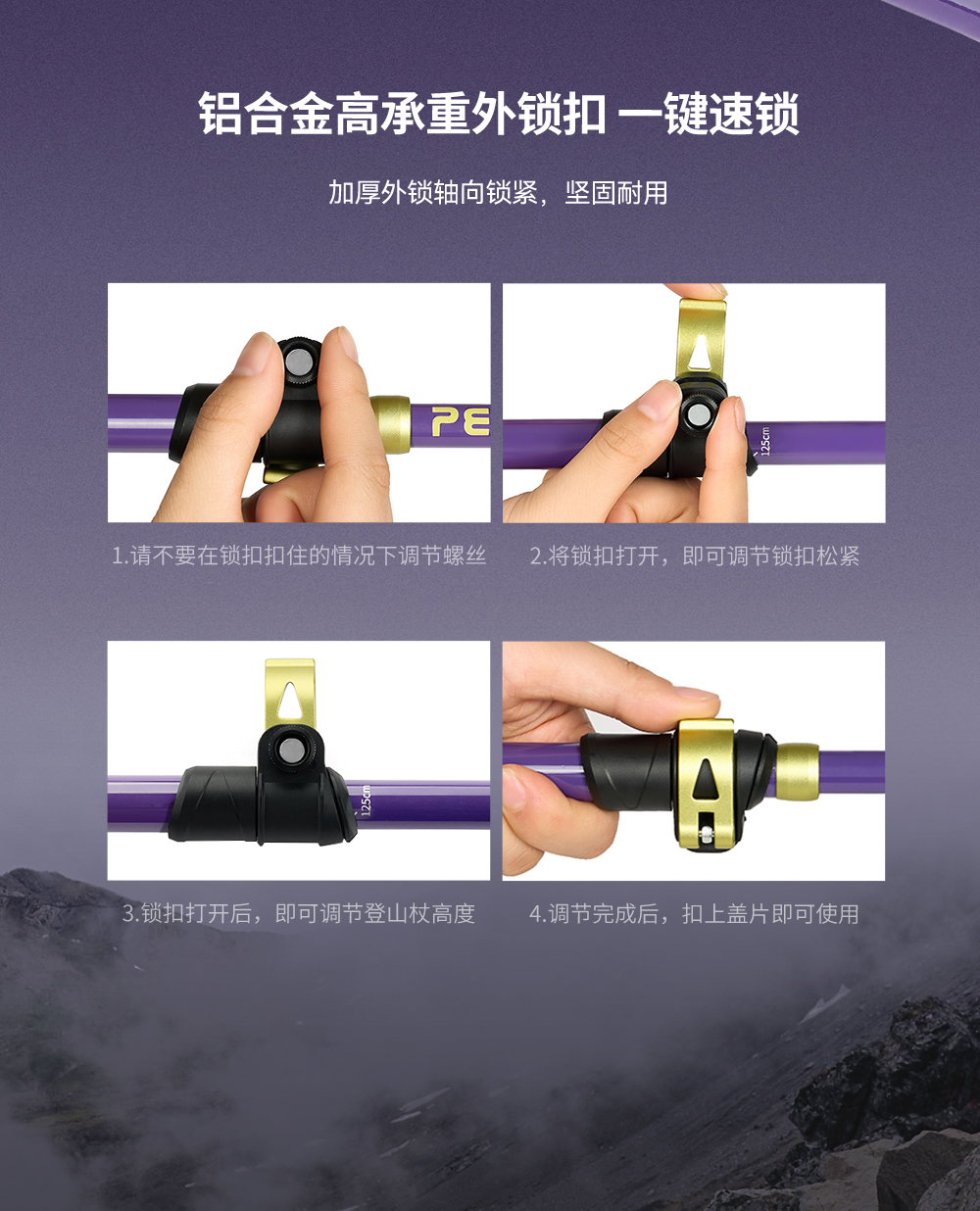 铝合金高承重外锁扣 一键速锁

加厚外锁轴向锁紧，坚固耐用

PE

125cm

1.请不要在锁扣扣住的情况下调节螺丝

2.将锁扣打开，即可调节锁扣松紧

125cm

3.锁扣打开后，即可调节登山杖高度

4.调节完成后，扣上盖片即可使用