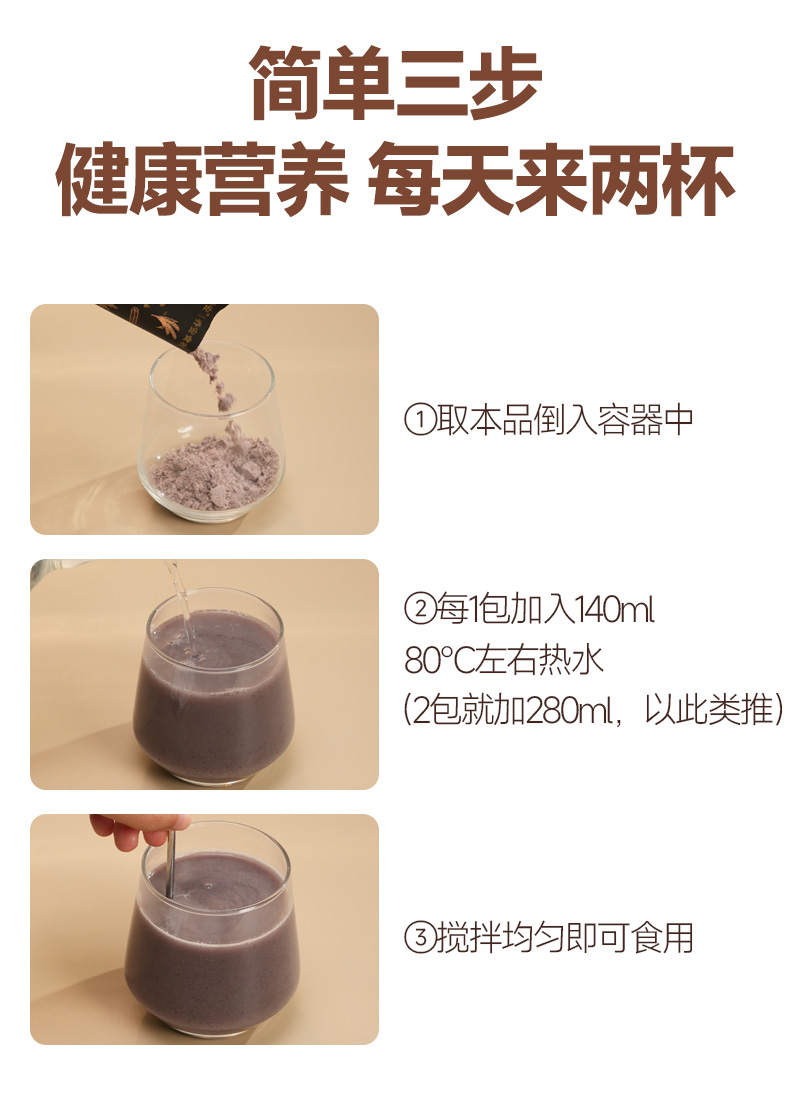 简单三步
健康营养 每天来两杯

①取本品倒入容器中

②每1包加入140ml
80°C左右热水
(2包就加280ml，以此类推)

③搅拌均匀即可食用