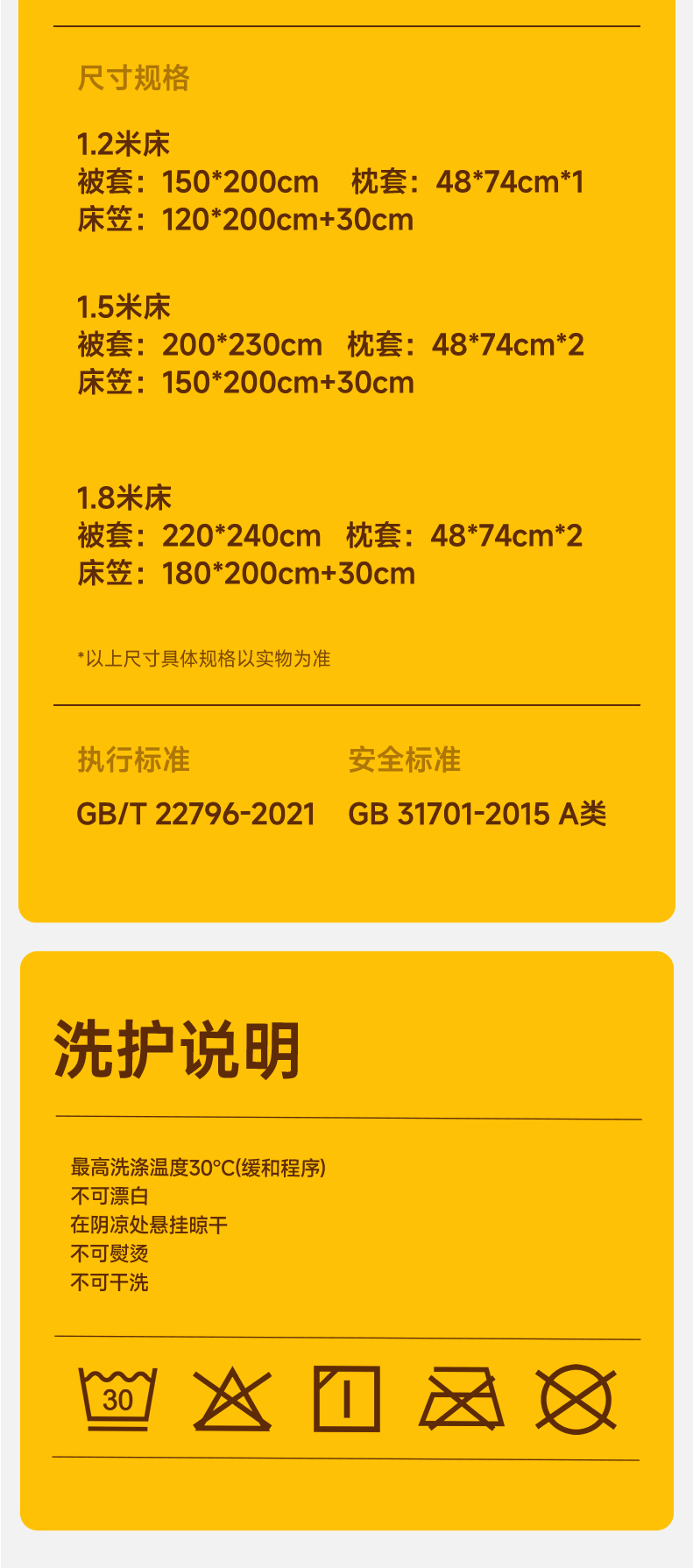 尺寸规格

1.2米床
被套：150*200cm 枕套：48*74cm*1
床笠：120*200cm+30cm

1.5米床
被套：200*230cm 枕套：48*74cm*2
床笠：150*200cm+30cm

1.8米床
被套：220*240cm 枕套：48*74cm*2
床笠：180*200cm+30cm

*以上尺寸具体规格以实物为准

执行标准
GB/T 22796-2021

安全标准
GB 31701-2015 A类

洗护说明

最高洗涤温度30°C(缓和程序)
不可漂白
在阴凉处悬挂晾干
不可熨烫
不可干洗

30