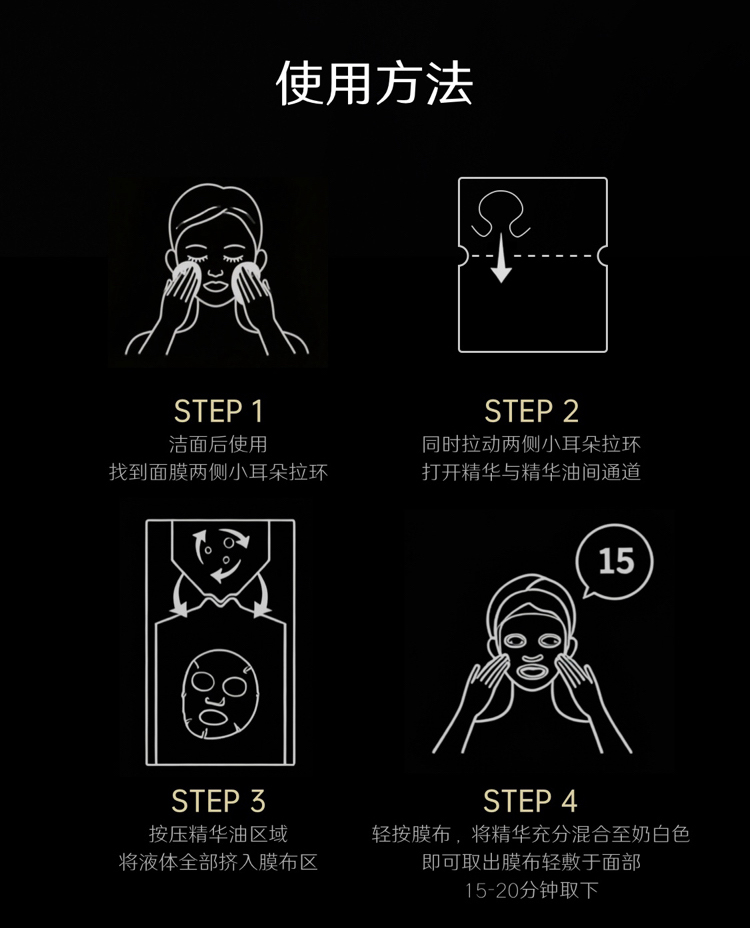 使用方法

STEP 1
洁面后使用
找到面膜两侧小耳朵拉环

STEP 2
同时拉动两侧小耳朵拉环
打开精华与精华油间通道

STEP 3
按压精华油区域
将液体全部挤入膜布区

15

STEP 4
轻按膜布，将精华充分混合至奶白色
即可取出膜布轻敷于面部
15-20分钟取下